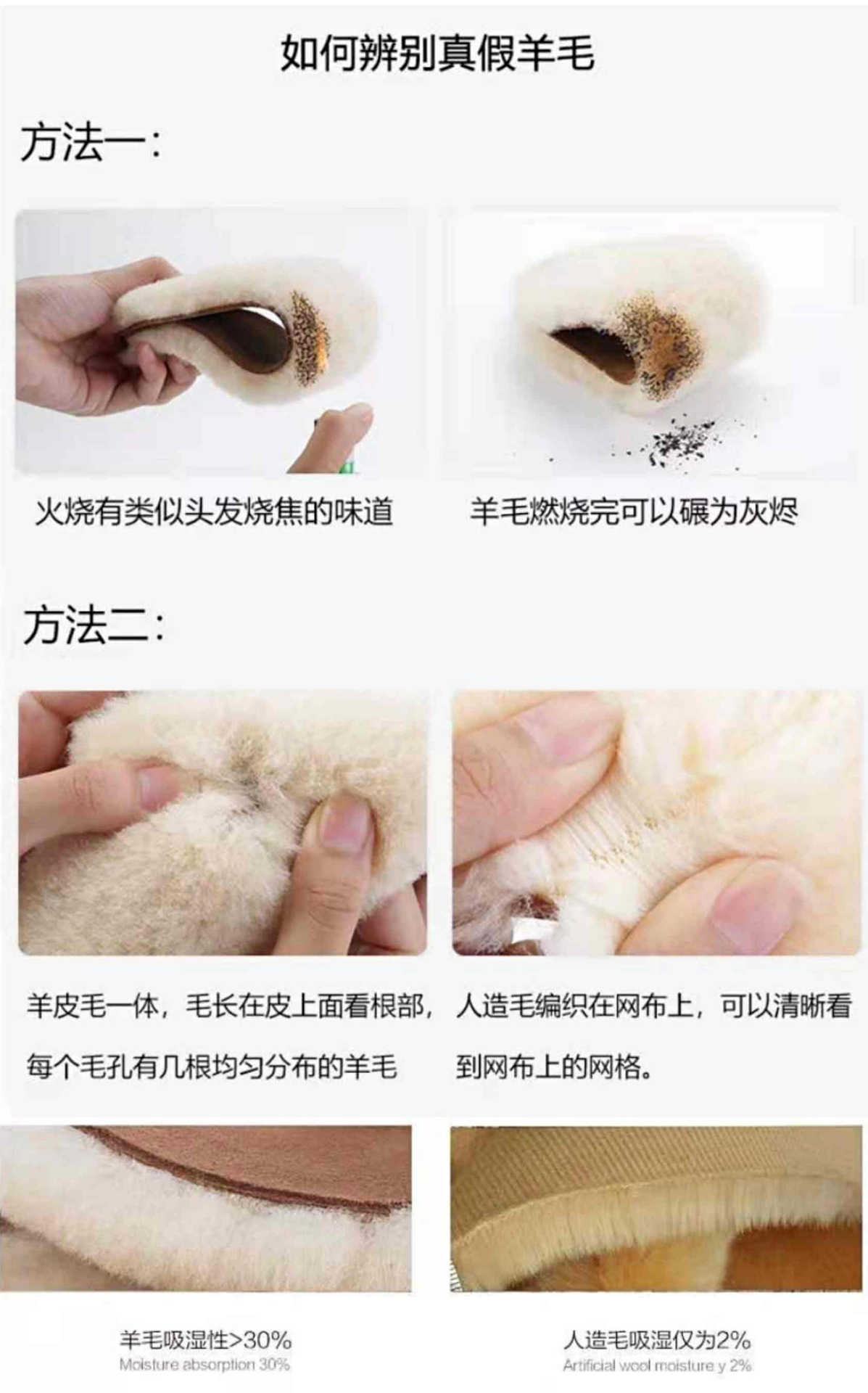 如何辨别真假羊毛

方法一:

火烧有类似头发烧焦的味道

羊毛燃烧完可以碾为灰烬

方法二:

羊皮毛一体，毛长在皮上面看根部，每个毛孔有几根均匀分布的羊毛

人造毛编织在网布上，可以清晰看到网布上的网格。

羊毛吸湿性>30%
Moisture absorption 30%

人造毛吸湿仅为2%
Artificial wool moisture y 2%