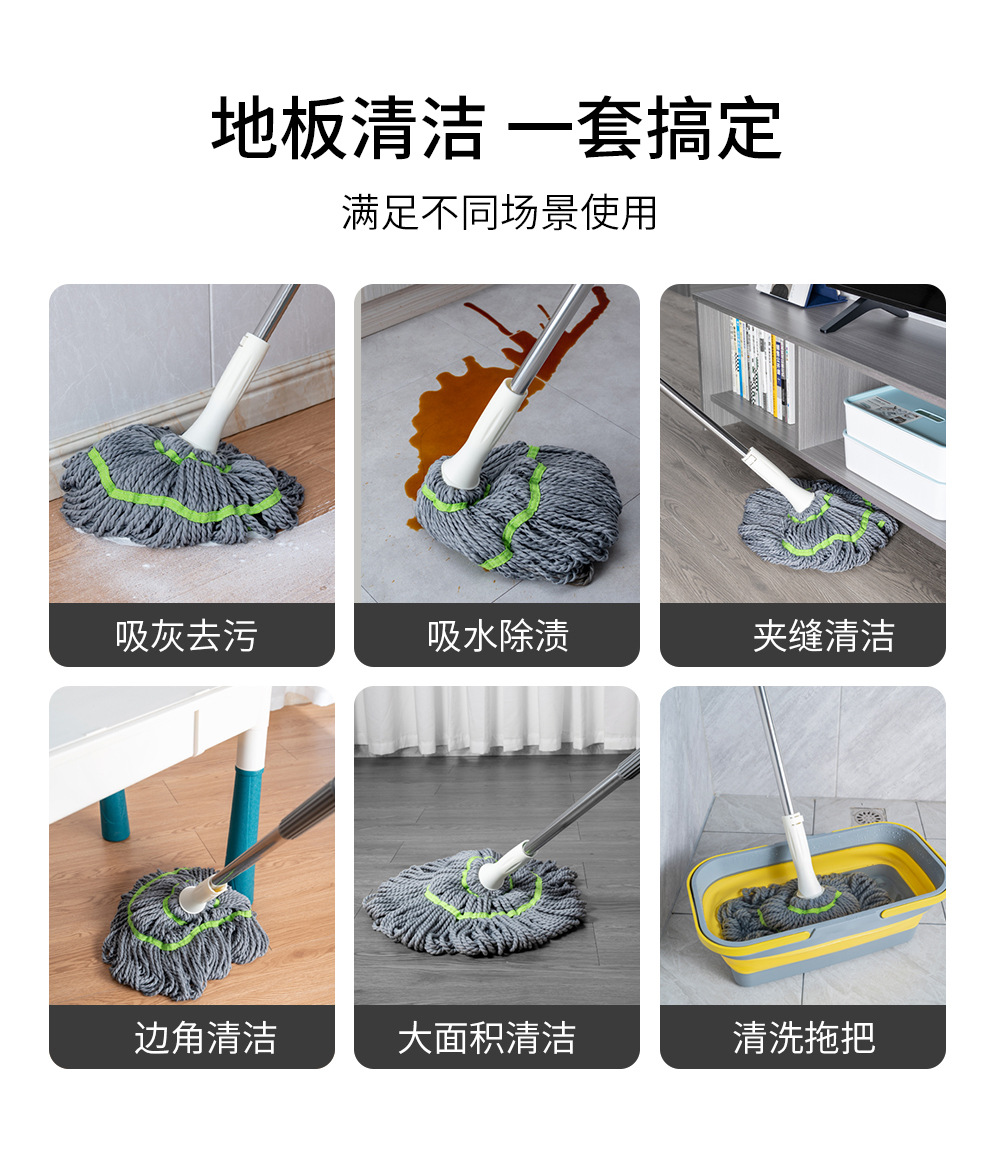 地板清洁 一套搞定

满足不同场景使用

吸灰去污

吸水除渍

夹缝清洁

边角清洁

大面积清洁

清洗拖把