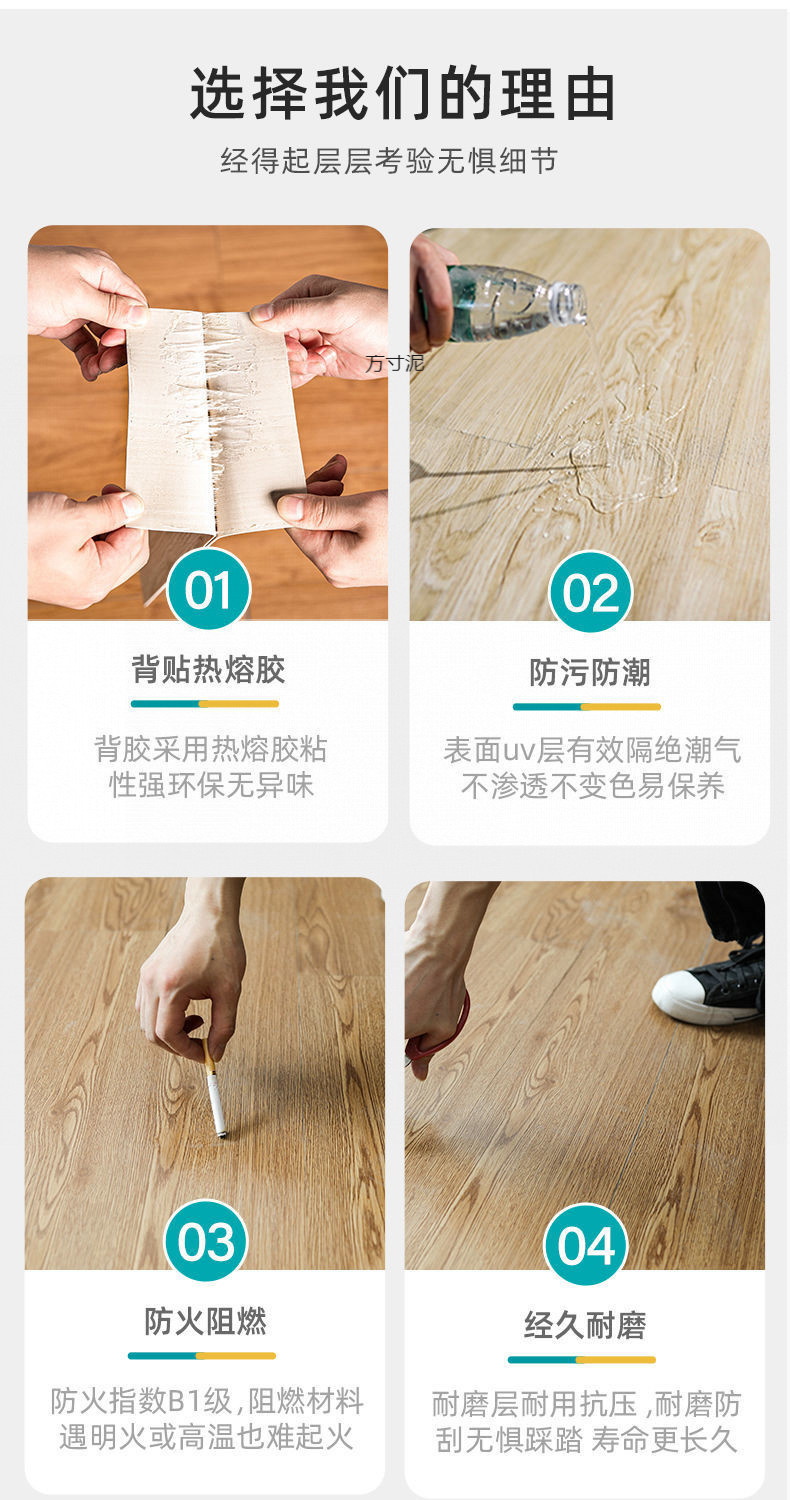 选择我们的理由

经得起层层考验无惧细节

万寸泥

01

背贴热熔胶

背胶采用热熔胶粘性强环保无异味

02

防污防潮

表面uv层有效隔绝潮气不渗透不变色易保养

03

防火阻燃

防火指数B1级，阻燃材料遇明火或高温也难起火

04

经久耐磨

耐磨层耐用抗压，耐磨防刮无惧踩踏 寿命更长久