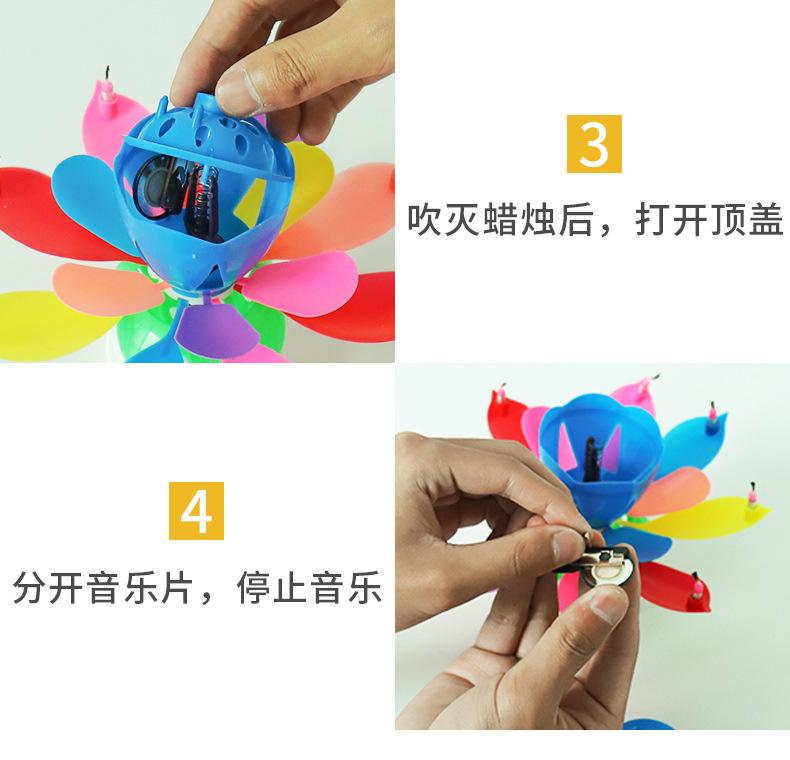 3

吹灭蜡烛后，打开顶盖

4

分开音乐片，停止音乐