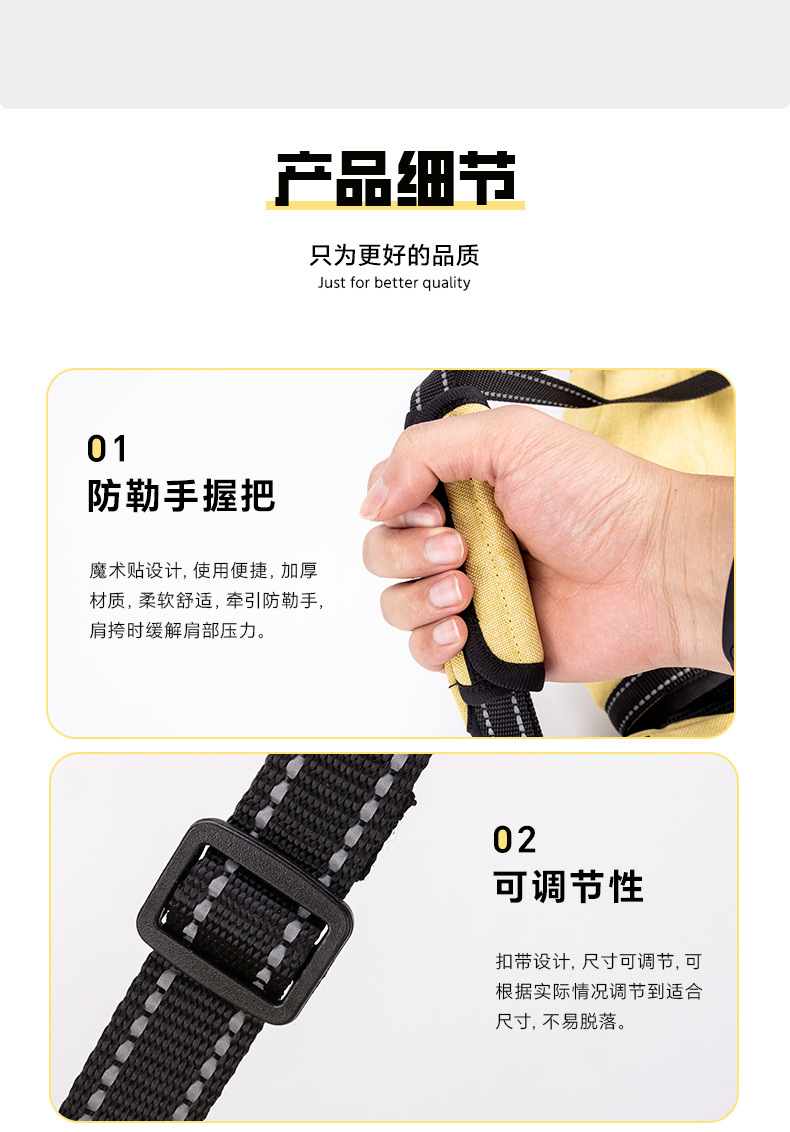 产品细节

只为更好的品质
Just for better quality

01
防勒手握把

魔术贴设计, 使用便捷, 加厚材质, 柔软舒适, 牵引防勒手, 肩挎时缓解肩部压力。

02
可调节性

扣带设计, 尺寸可调节, 可根据实际情况调节到适合尺寸, 不易脱落。