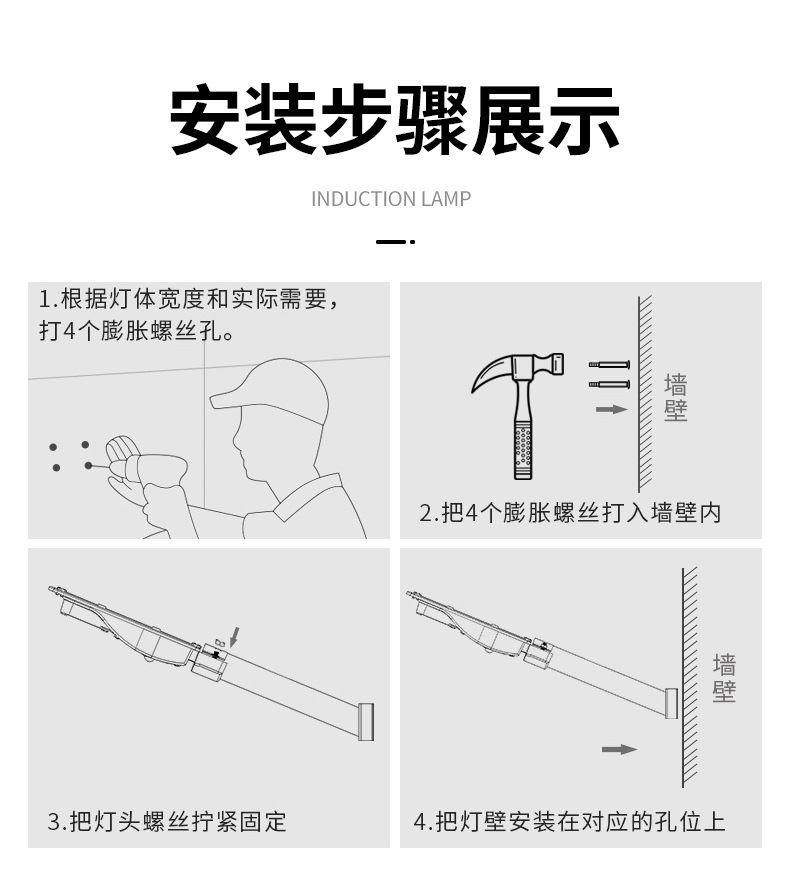 安装步骤展示

INDUCTION LAMP

1.根据灯体宽度和实际需要，打4个膨胀螺丝孔。

墙壁

2.把4个膨胀螺丝打入墙壁内

3.把灯头螺丝拧紧固定

墙壁

4.把灯壁安装在对应的孔位上