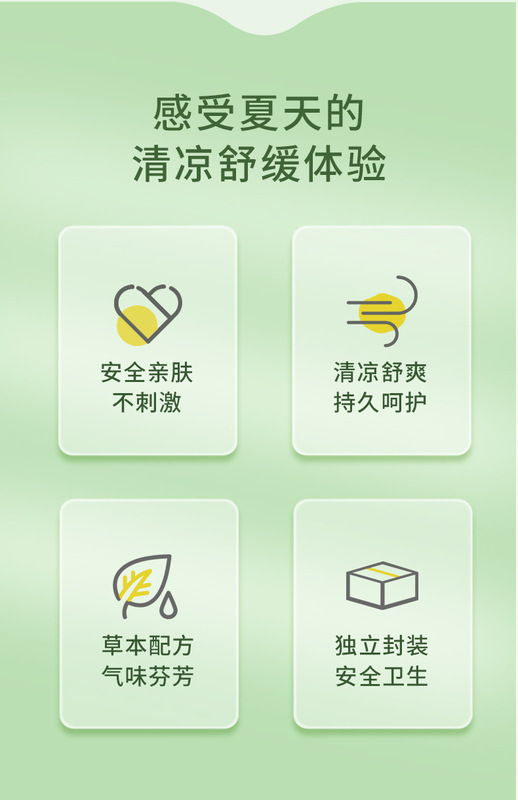 感受夏天的
清凉舒缓体验

安全亲肤
不刺激

清凉舒爽
持久呵护

草本配方
气味芬芳

独立封装
安全卫生