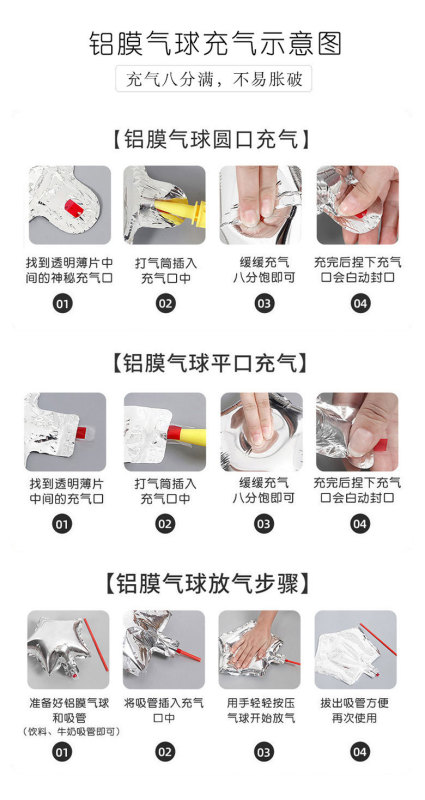 铝膜气球充气示意图

充气八分满，不易胀破

【铝膜气球圆口充气】

找到透明薄片中间的神秘充气口
01

打气筒插入充气口中
02

缓缓充气八分饱即可
03

充完后捏下充气口会自动封口
04

【铝膜气球平口充气】

找到透明薄片中间的充气口
01

打气筒插入充气口中
02

缓缓充气八分饱即可
03

充完后捏下充气口会自动封口
04

【铝膜气球放气步骤】

准备好铝膜气球和吸管
（饮料、牛奶吸管即可）
01

将吸管插入充气口中
02

用手轻轻按压气球开始放气
03

拔出吸管方便再次使用
04