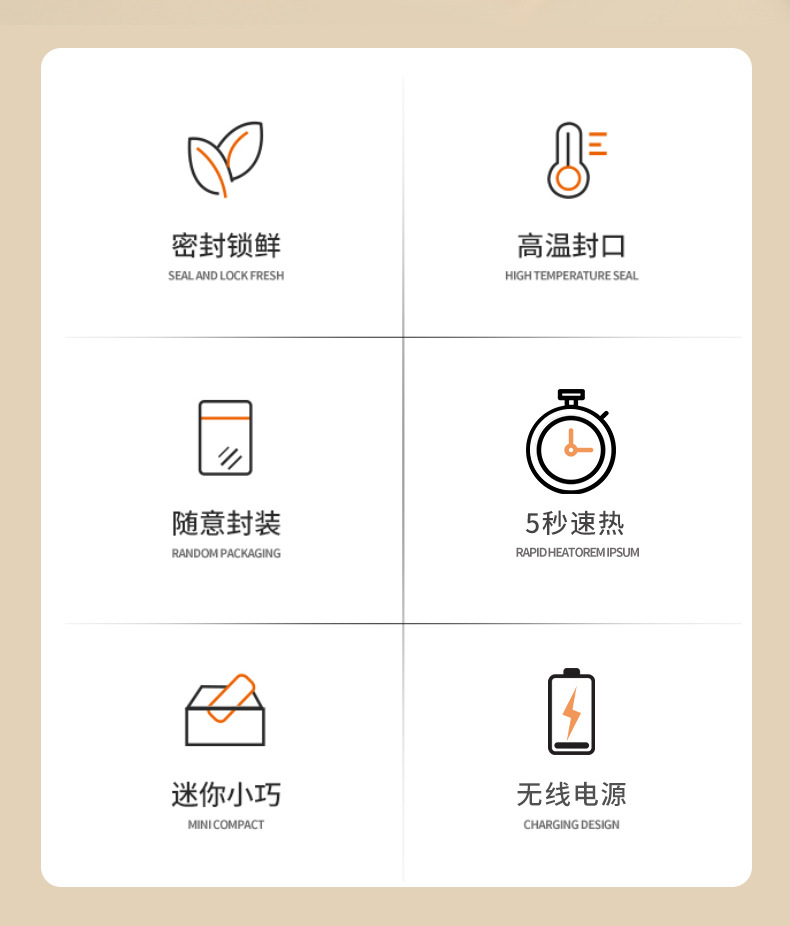 密封锁鲜
SEAL AND LOCK FRESH

高温封口
HIGH TEMPERATURE SEAL

随意封装
RANDOM PACKAGING

5秒速热
RAPID HEATOREM IPSUM

迷你小巧
MINI COMPACT

无线电源
CHARGING DESIGN