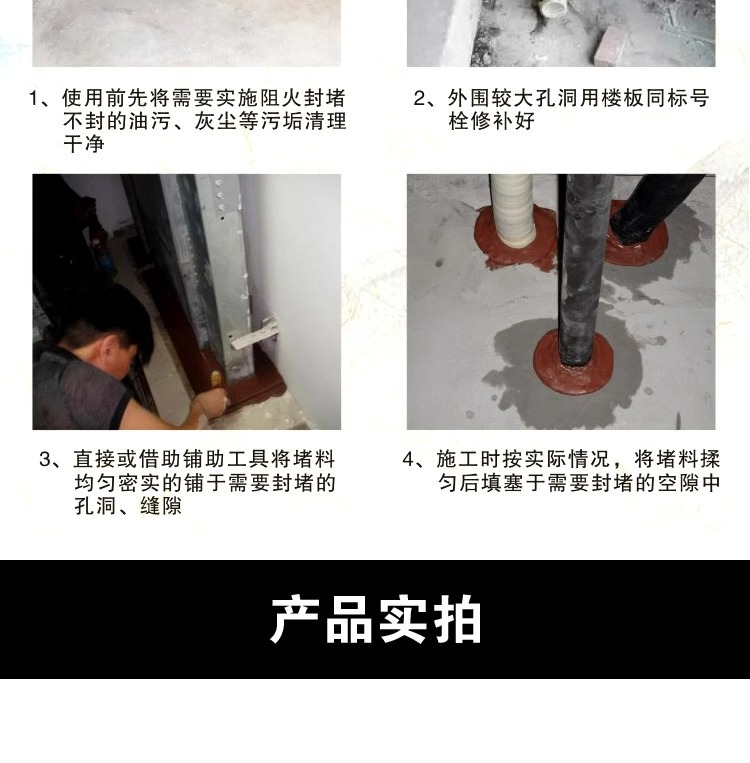 1、使用前先将需要实施阻火封堵不封的油污、灰尘等污垢清理干净

2、外围较大孔洞用楼板同标号栓修补好

3、直接或借助铺助工具将堵料均匀密实的铺于需要封堵的孔洞、缝隙

4、施工时按实际情况，将堵料揉匀后填塞于需要封堵的空隙中

产品实拍