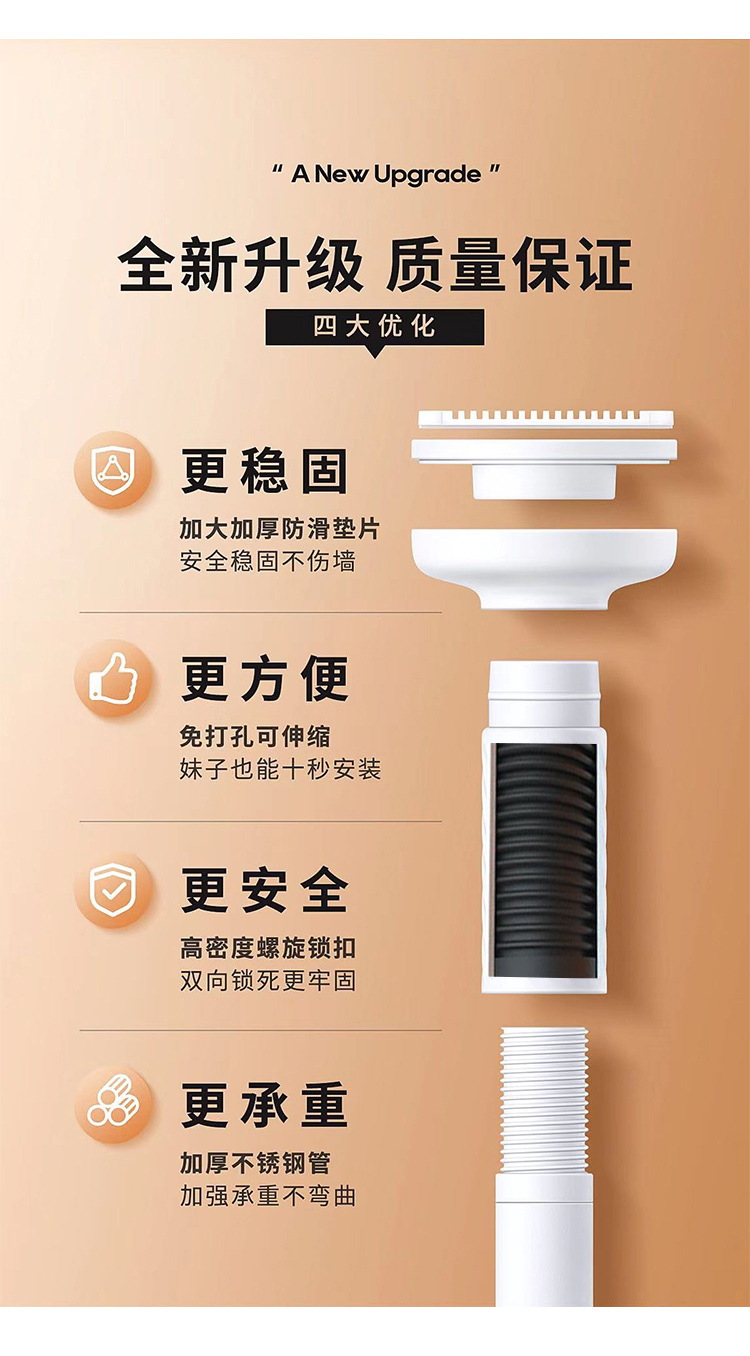 " A New Upgrade "

全新升级 质量保证

四大优化

更稳固

加大加厚防滑垫片
安全稳固不伤墙

更方便

免打孔可伸缩
妹子也能十秒安装

更安全

高密度螺旋锁扣
双向锁死更牢固

更承重

加厚不锈钢管
加强承重不弯曲