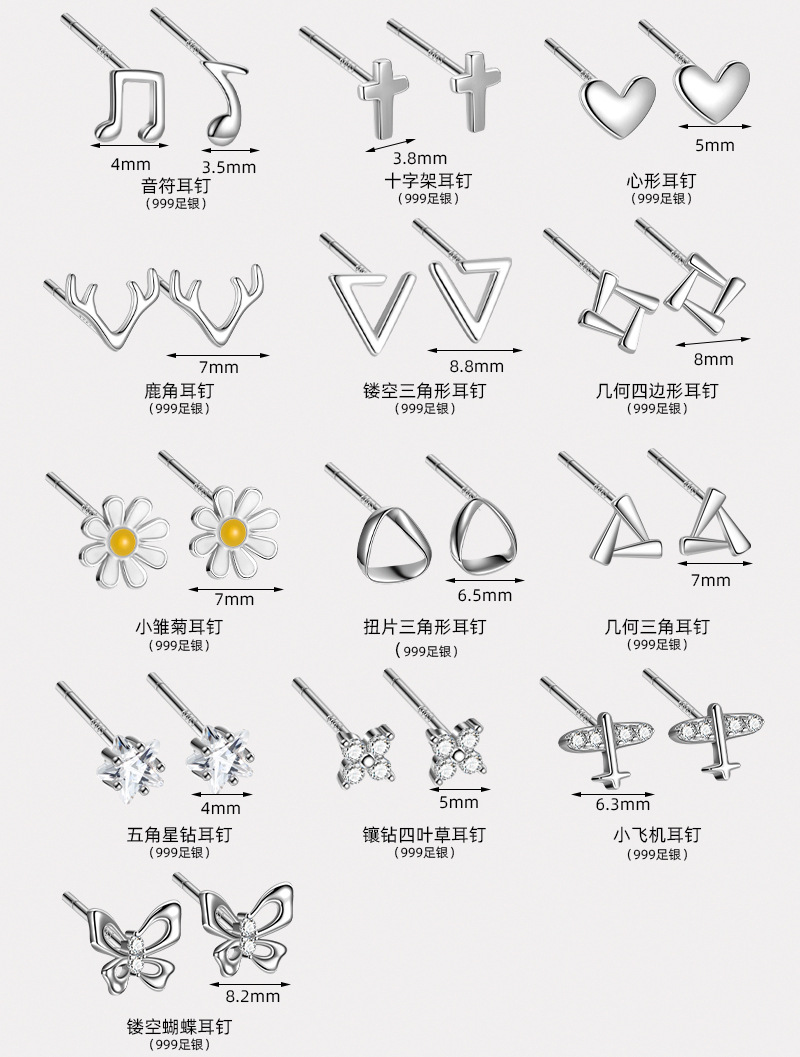 4mm
3.5mm
音符耳钉
（999足银）

3.8mm
十字架耳钉
（999足银）

5mm
心形耳钉
（999足银）

7mm
鹿角耳钉
（999足银）

8.8mm
镂空三角形耳钉
（999足银）

8mm
几何四边形耳钉
（999足银）

7mm
小雏菊耳钉
（999足银）

6.5mm
扭片三角形耳钉
（999足银）

7mm
几何三角耳钉
（999足银）

4mm
五角星钻耳钉
（999足银）

5mm
镶钻四叶草耳钉
（999足银）

6.3mm
小飞机耳钉
（999足银）

8.2mm
镂空蝴蝶耳钉
（999足银）