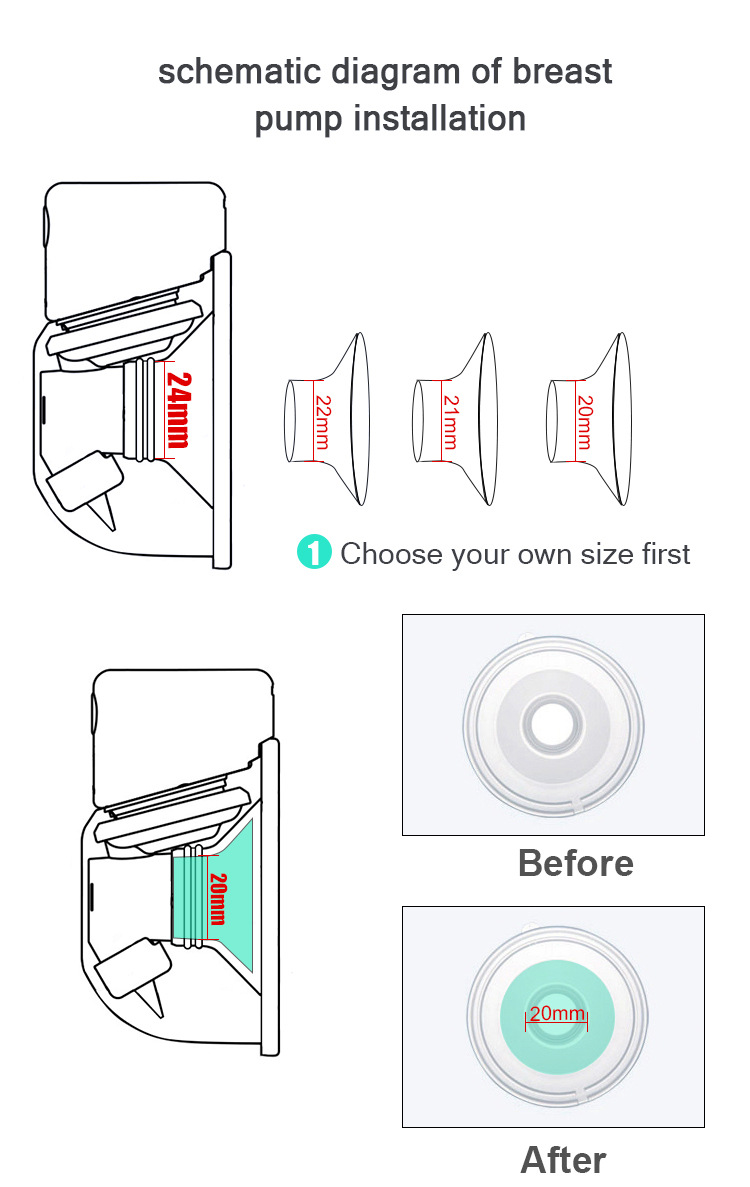 schematic diagram of breast pump installation

24mm

22mm

21mm

20mm

1 Choose your own size first

20mm

Before

20mm

After