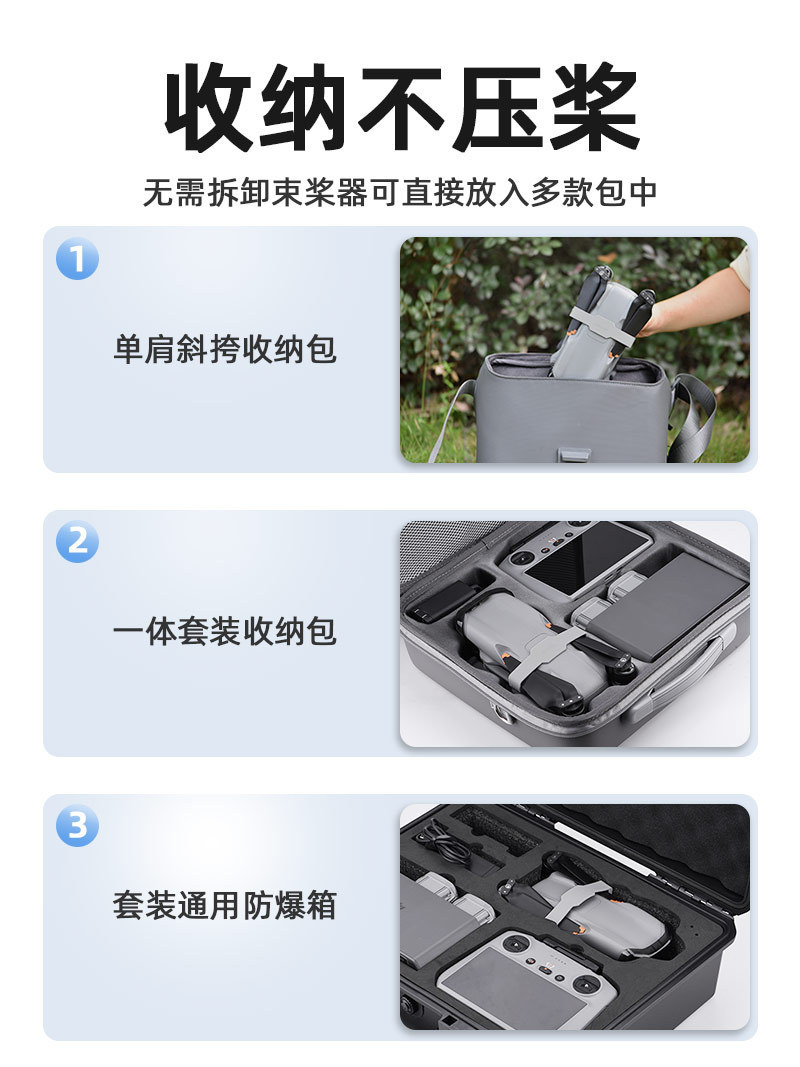 收纳不压桨

无需拆卸束桨器可直接放入多款包中

1

单肩斜挎收纳包

2

一体套装收纳包

3

套装通用防爆箱