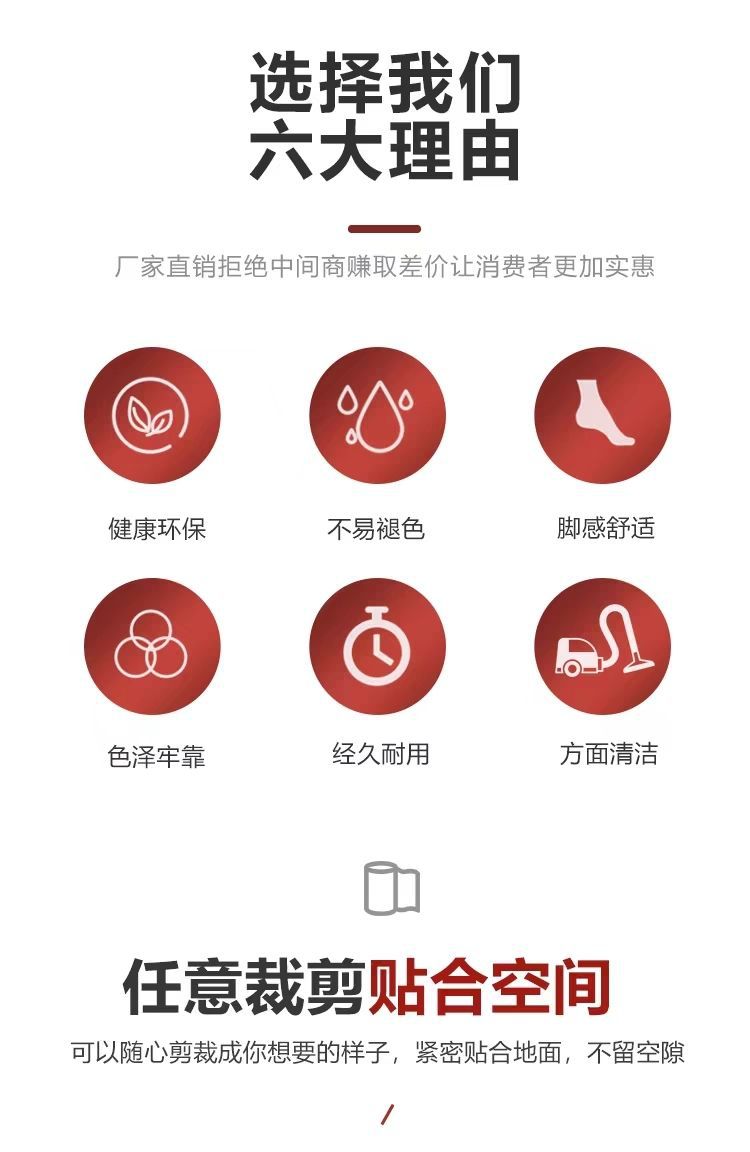 选择我们
六大理由

厂家直销拒绝中间商赚取差价让消费者更加实惠

健康环保

不易褪色

脚感舒适

色泽牢靠

经久耐用

方面清洁

任意裁剪贴合空间

可以随心剪裁成你想要的样子，紧密贴合地面，不留空隙