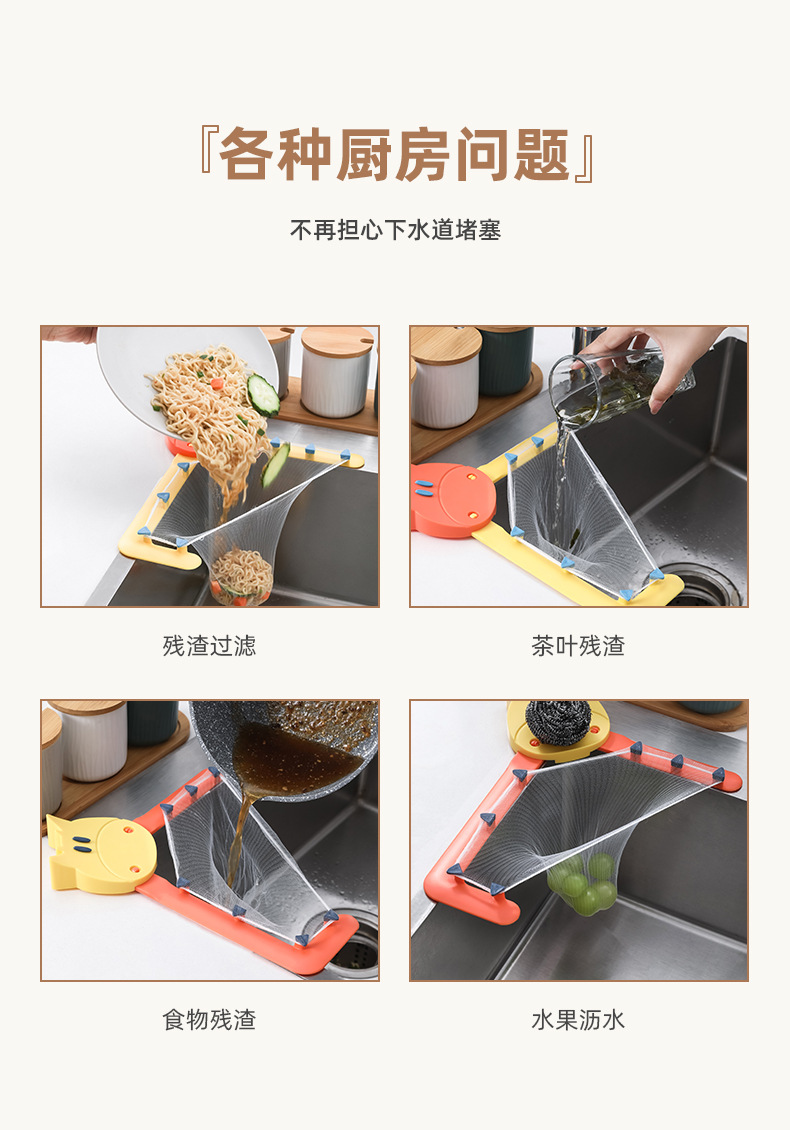 『各种厨房问题』

不再担心下水道堵塞

残渣过滤

茶叶残渣

食物残渣

水果沥水