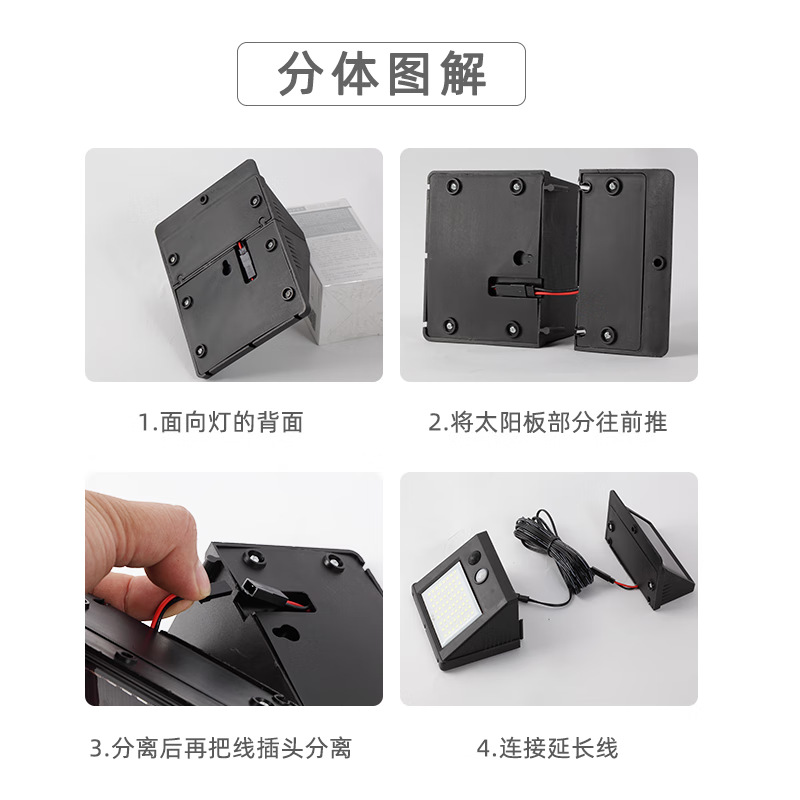 分体图解

1.面向灯的背面

2.将太阳板部分往前推

3.分离后再把线插头分离

4.连接延长线