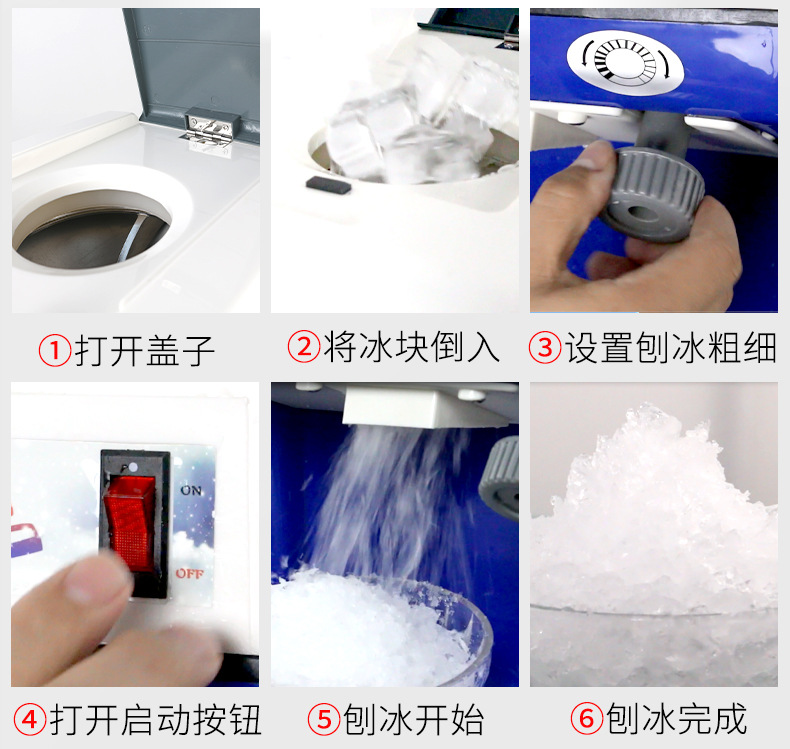 ①打开盖子

②将冰块倒入

③设置刨冰粗细

ON

OFF

④打开启动按钮

⑤刨冰开始

⑥刨冰完成