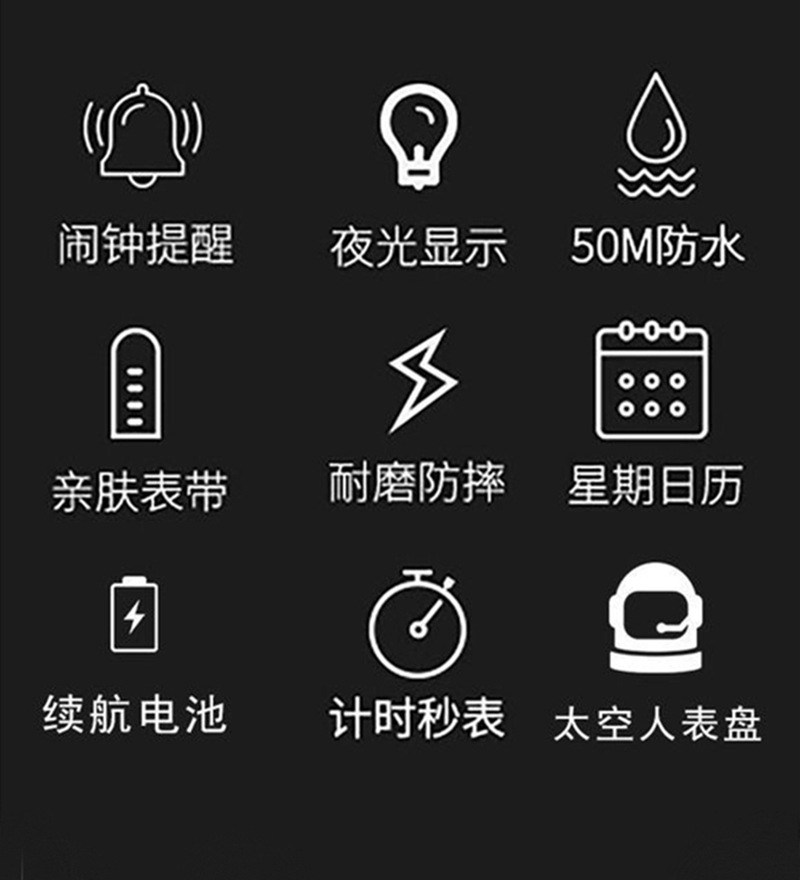 闹钟提醒

夜光显示

50M防水

亲肤表带

耐磨防摔

星期日历

续航电池

计时秒表

太空人表盘