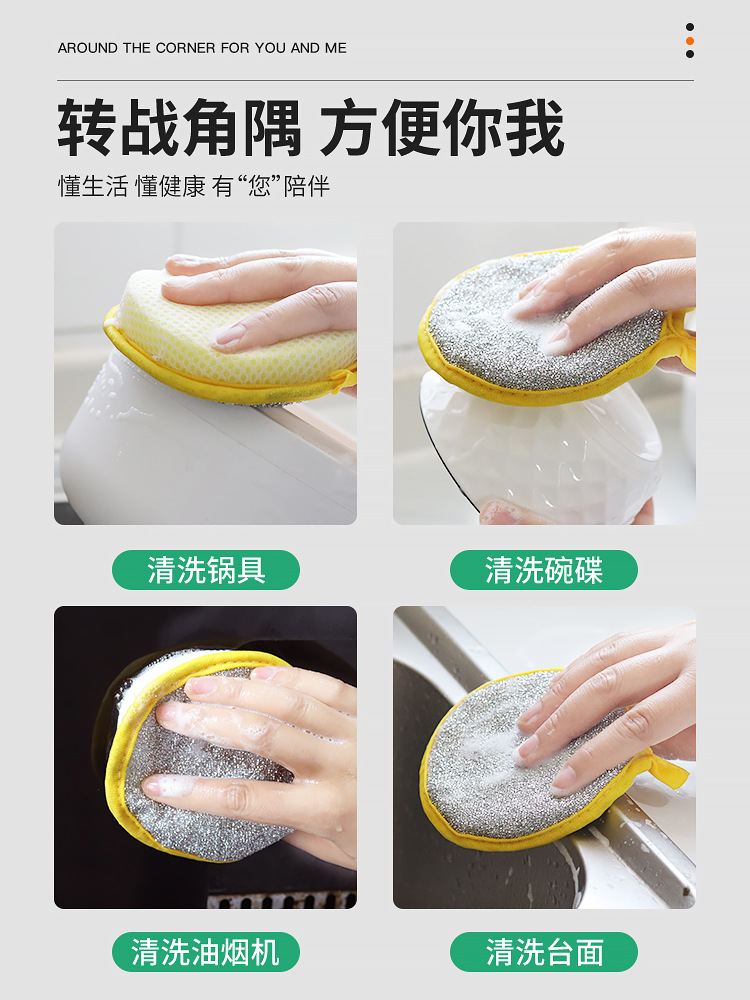 AROUND THE CORNER FOR YOU AND ME

转战角隅 方便你我

懂生活 懂健康 有“您”陪伴

清洗锅具

清洗碗碟

清洗油烟机

清洗台面