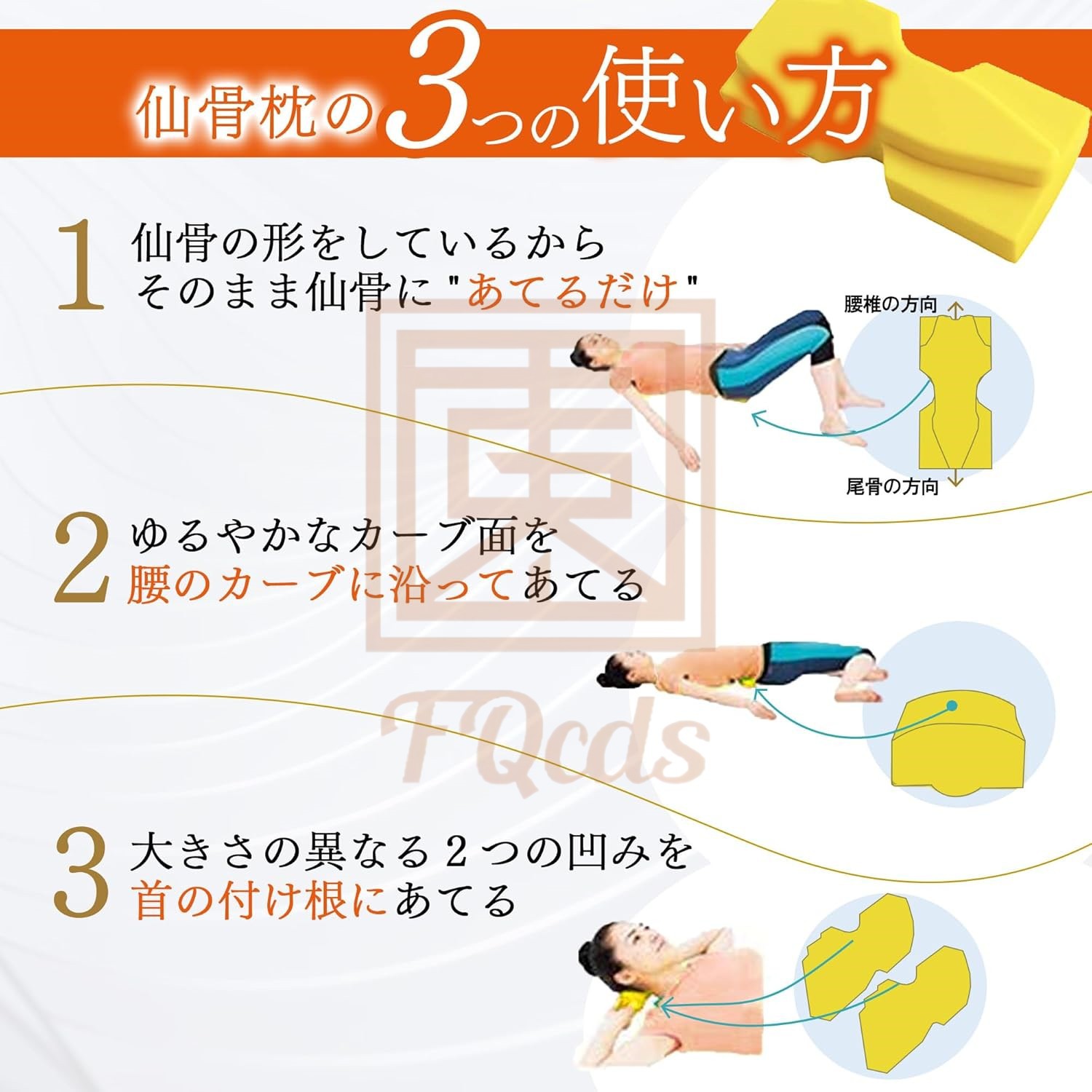 仙骨枕の3つの使い方

1 仙骨の形をしているから
そのまま仙骨に"あてるだけ"

腰椎の方向

尾骨の方向

2 ゆるやかなカーブ面を
腰のカーブに沿ってあてる

FQcds

3 大きさの異なる2つの凹みを
首の付け根にあてる