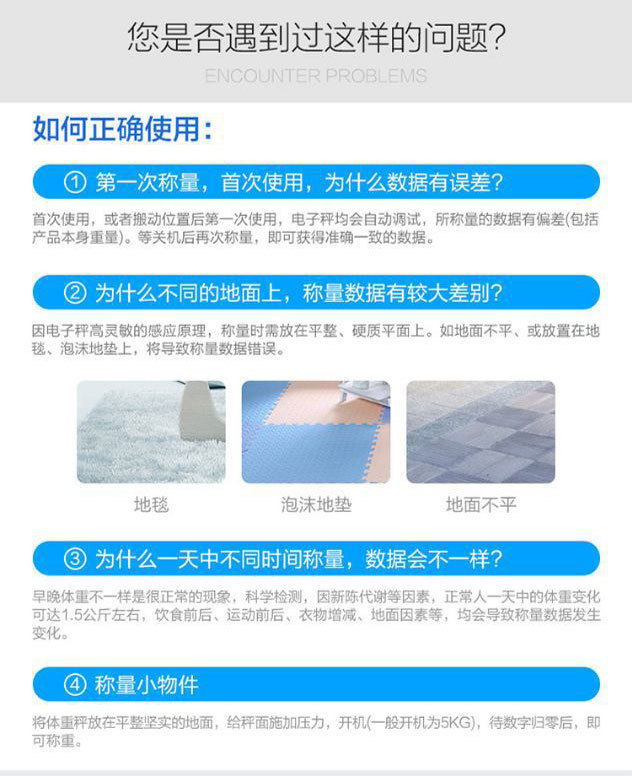 您是否遇到过这样的问题？

ENCOUNTER PROBLEMS

如何正确使用：

① 第一次称量，首次使用，为什么数据有误差？

首次使用，或者搬动位置后第一次使用，电子秤均会自动调试，所称量的数据有偏差(包括产品本身重量)。等关机后再次称量，即可获得准确一致的数据。

② 为什么不同的地面上，称量数据有较大差别？

因电子秤高灵敏的感应原理，称量时需放在平整、硬质平面上。如地面不平、或放置在地毯、泡沫地垫上，将导致称量数据错误。

地毯

泡沫地垫

地面不平

③ 为什么一天中不同时间称量，数据会不一样？

早晚体重不一样是很正常的现象，科学检测，因新陈代谢等因素，正常人一天中的体重变化可达1.5公斤左右，饮食前后、运动前后、衣物增减、地面因素等，均会导致称量数据发生变化。

④ 称量小物件

将体重秤放在平整坚实的地面，给秤面施加压力，开机(一般开机为5KG)，待数字归零后，即可称重。