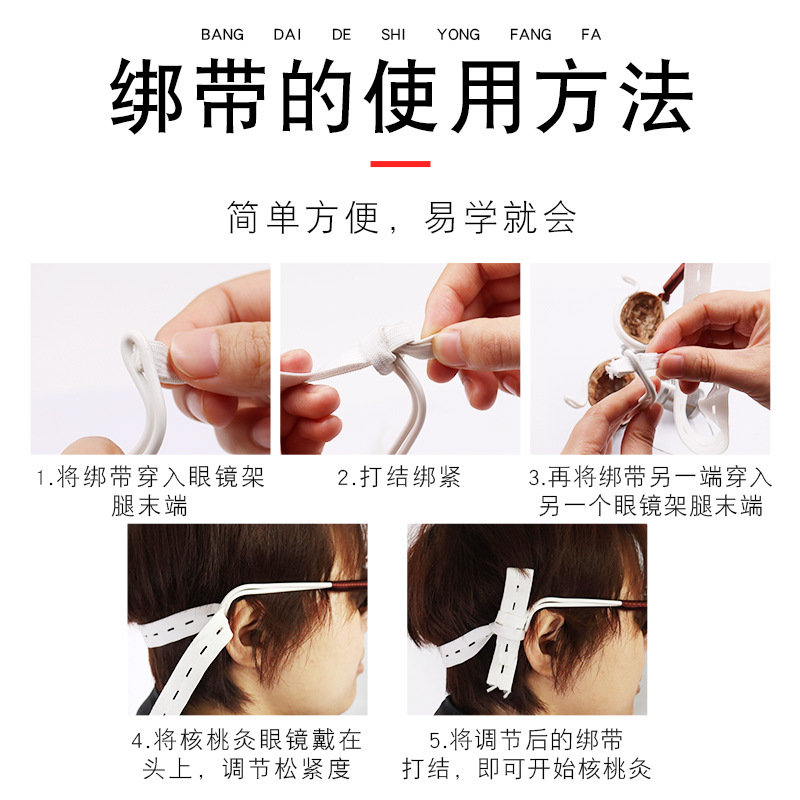 BANG DAI DE SHI YONG FANG FA

绑带的使用方法

简单方便，易学就会

1.将绑带穿入眼镜架腿末端

2.打结绑紧

3.再将绑带另一端穿入另一个眼镜架腿末端

4.将核桃灸眼镜戴在头上，调节松紧度

5.将调节后的绑带打结，即可开始核桃灸