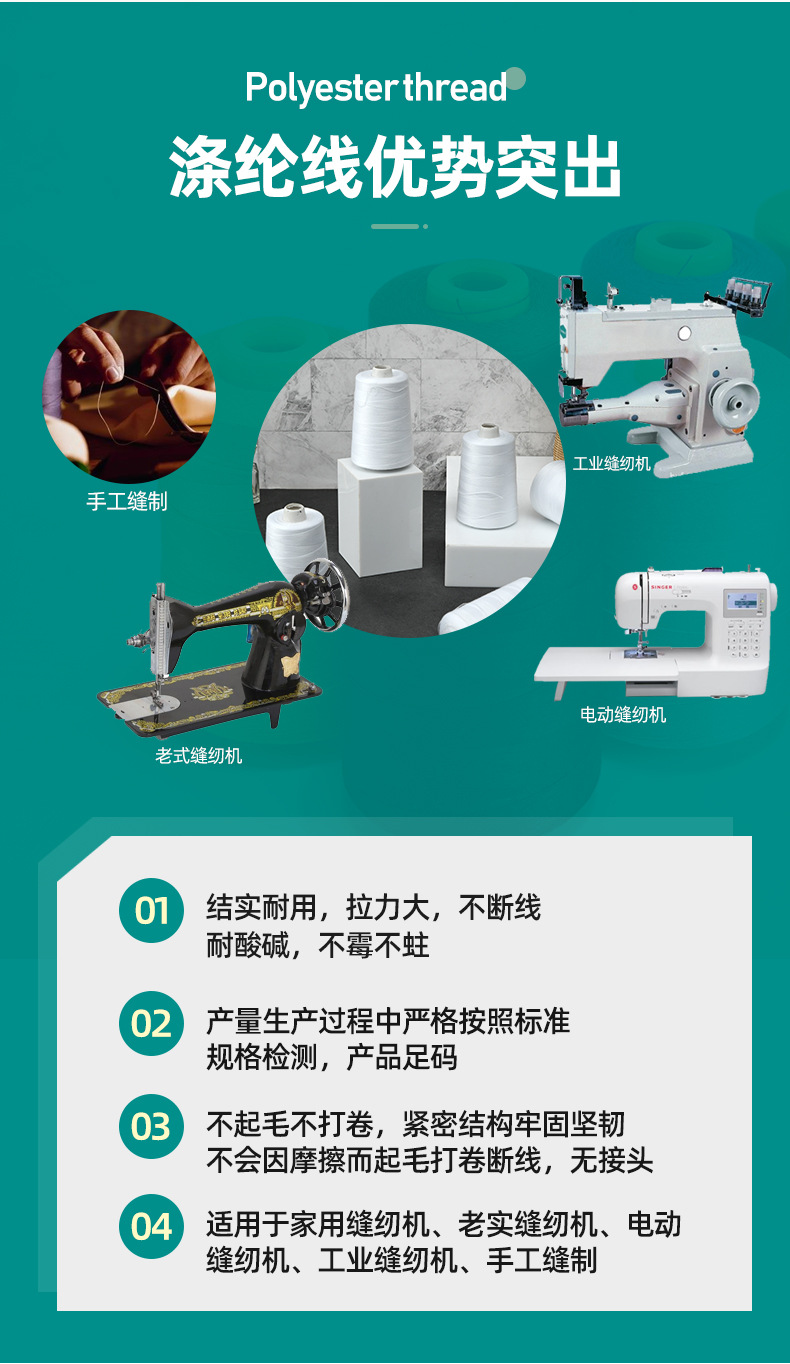 Polyester thread

涤纶线优势突出

手工缝制

工业缝纫机

SINGER

电动缝纫机

老式缝纫机

01 结实耐用，拉力大，不断线
耐酸碱，不霉不蛀

02 产量生产过程中严格按照标准
规格检测，产品足码

03 不起毛不打卷，紧密结构牢固坚韧
不会因摩擦而起毛打卷断线，无接头

04 适用于家用缝纫机、老实缝纫机、电动缝纫机、工业缝纫机、手工缝制