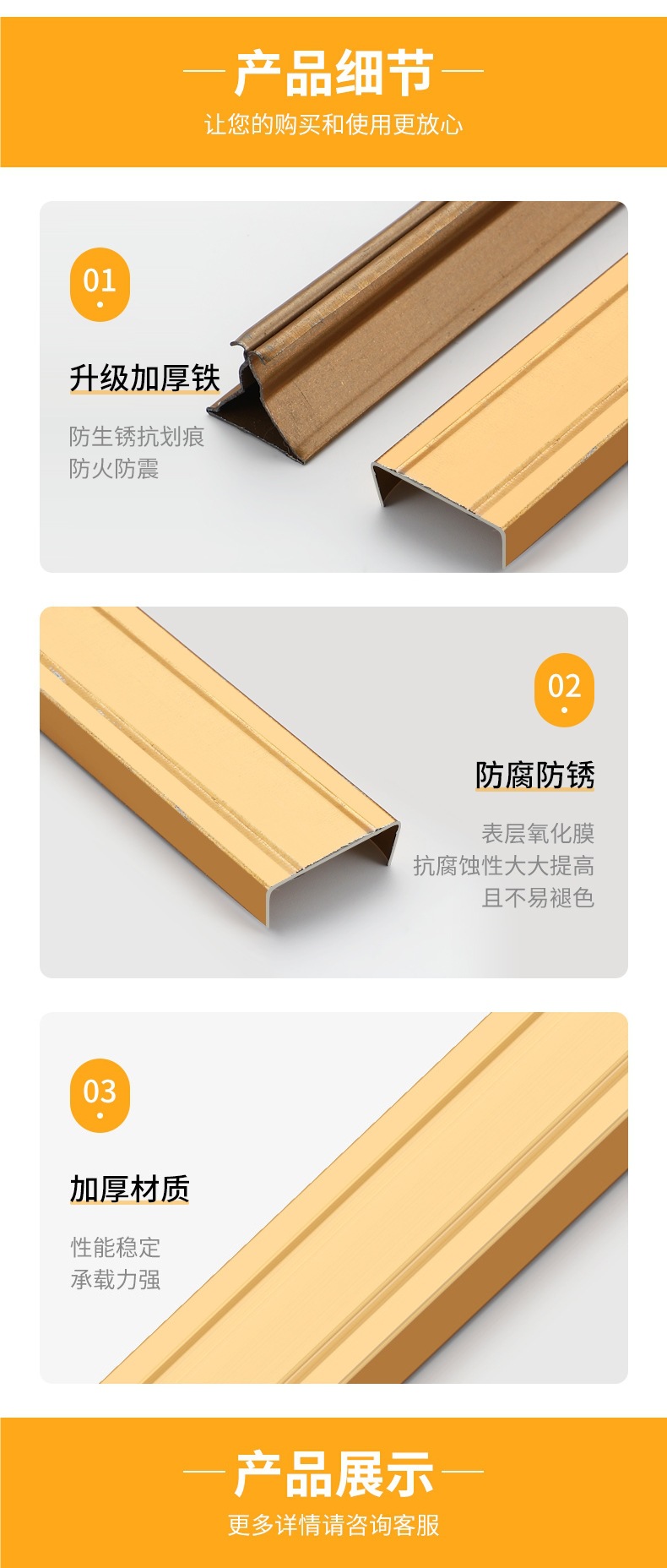 产品细节

让您的购买和使用更放心

01

升级加厚铁

防生锈抗划痕
防火防震

02

防腐防锈

表层氧化膜
抗腐蚀性大大提高
且不易褪色

03

加厚材质

性能稳定
承载力强

产品展示

更多详情请咨询客服