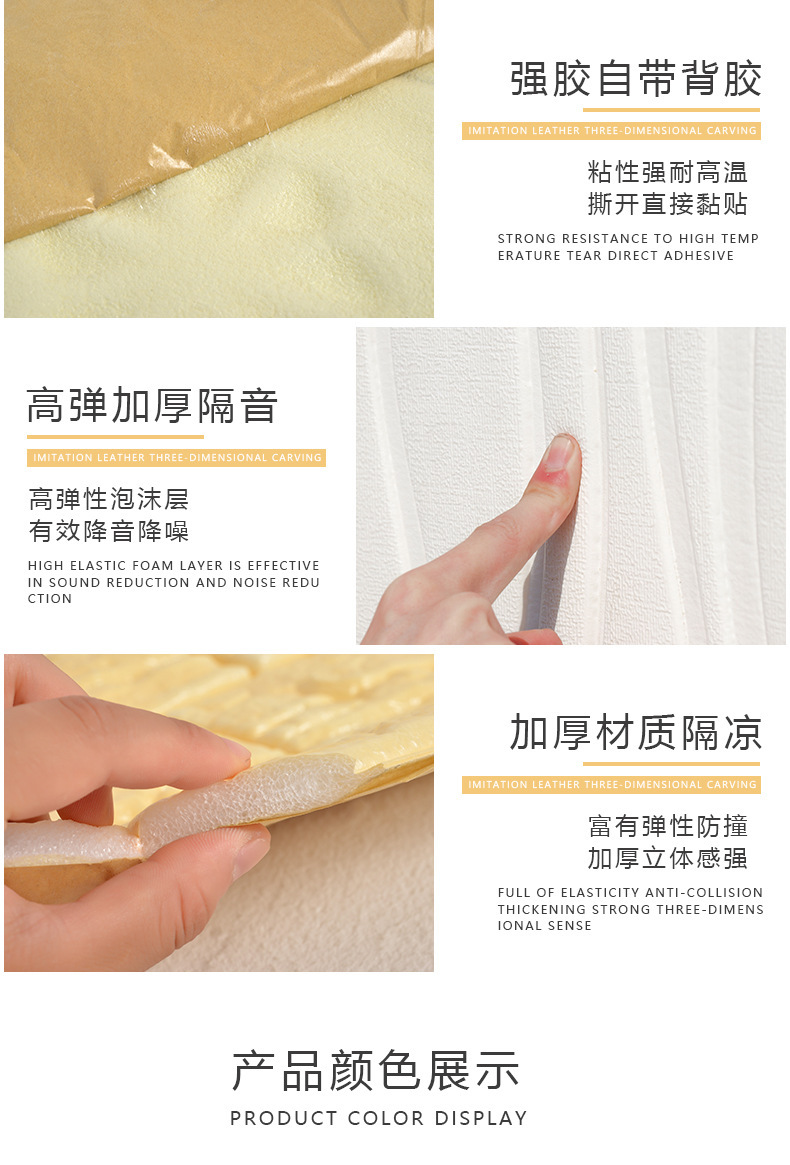 强胶自带背胶

IMITATION LEATHER THREE-DIMENSIONAL CARVING

粘性强耐高温
撕开直接黏贴

STRONG RESISTANCE TO HIGH TEMPERATURE TEAR DIRECT ADHESIVE

高弹加厚隔音

IMITATION LEATHER THREE-DIMENSIONAL CARVING

高弹性泡沫层
有效降音降噪

HIGH ELASTIC FOAM LAYER IS EFFECTIVE IN SOUND REDUCTION AND NOISE REDUCTION

加厚材质隔凉

IMITATION LEATHER THREE-DIMENSIONAL CARVING

富有弹性防撞
加厚立体感强

FULL OF ELASTICITY ANTI-COLLISION THICKENING STRONG THREE-DIMENSIONAL SENSE

产品颜色展示

PRODUCT COLOR DISPLAY