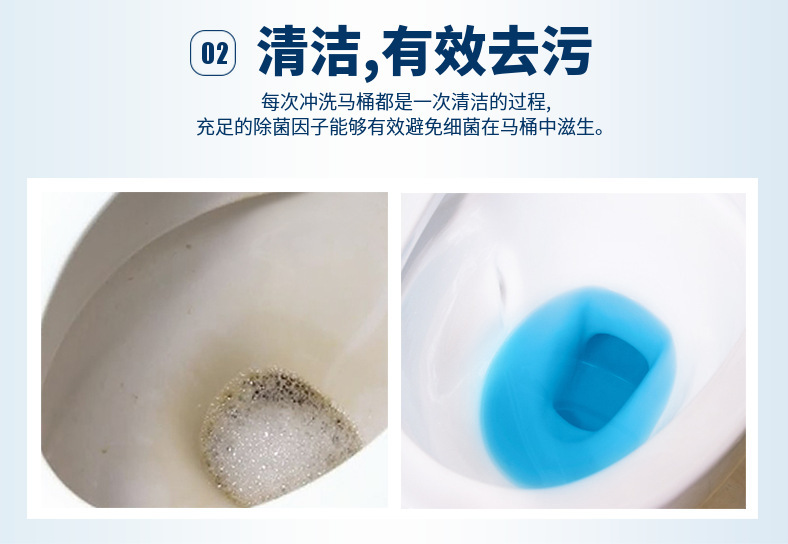 02 清洁,有效去污

每次冲洗马桶都是一次清洁的过程,
充足的除菌因子能够有效避免细菌在马桶中滋生。