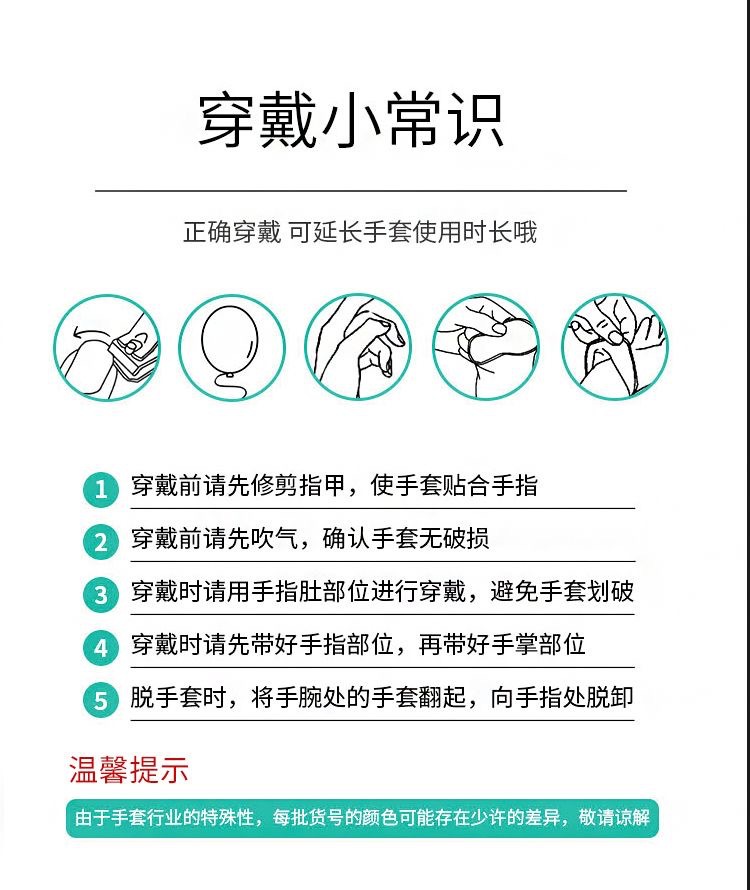 穿戴小常识

正确穿戴 可延长手套使用时长哦

1 穿戴前请先修剪指甲，使手套贴合手指

2 穿戴前请先吹气，确认手套无破损

3 穿戴时请用手指肚部位进行穿戴，避免手套划破

4 穿戴时请先带好手指部位，再带好手掌部位

5 脱手套时，将手腕处的手套翻起，向手指处脱卸

温馨提示

由于手套行业的特殊性，每批货号的颜色可能存在少许的差异，敬请谅解