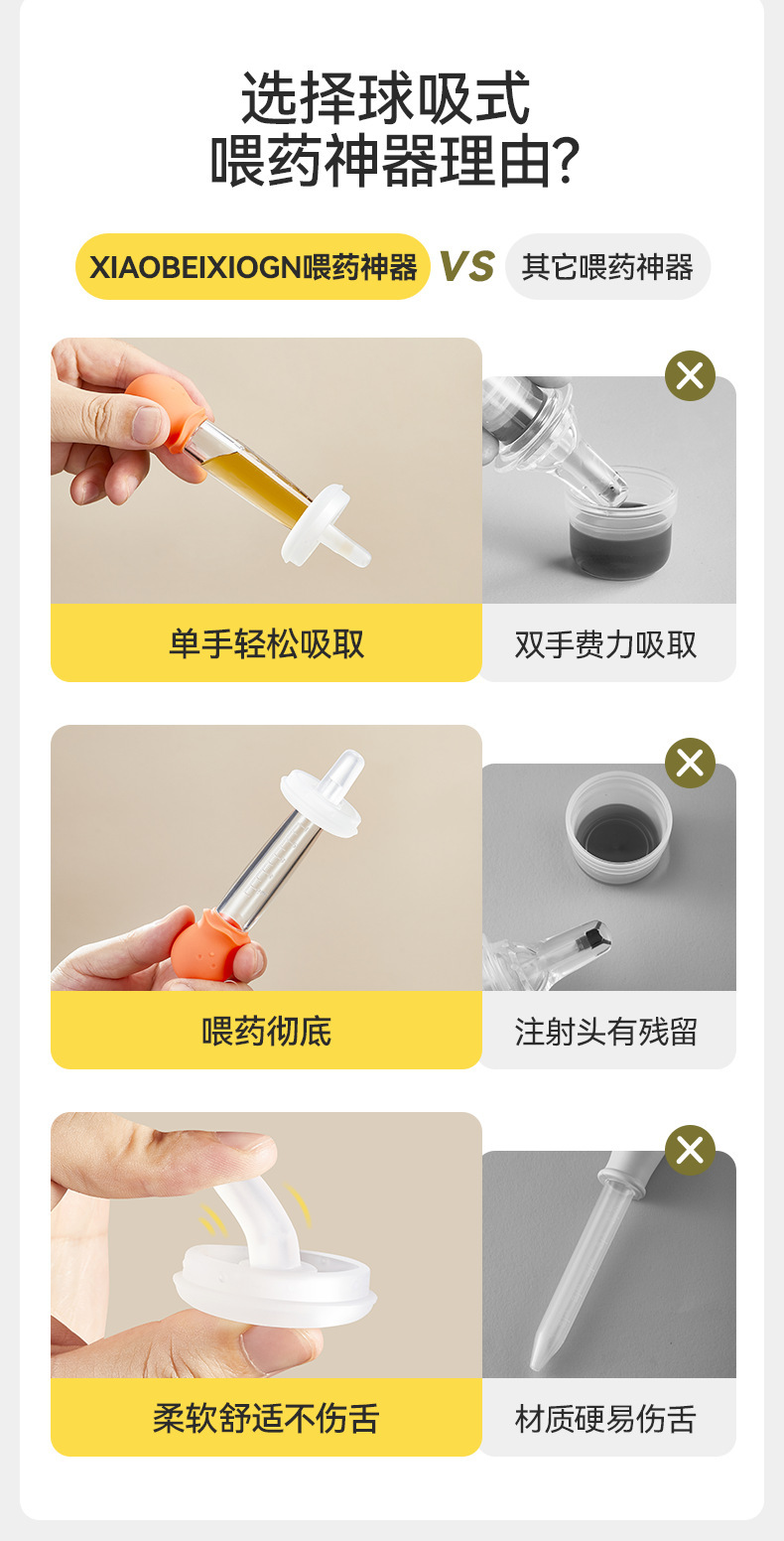 选择球吸式
喂药神器理由?

XIAOBEIXIOGN喂药神器 VS 其它喂药神器

单手轻松吸取

双手费力吸取

喂药彻底

注射头有残留

柔软舒适不伤舌

材质硬易伤舌