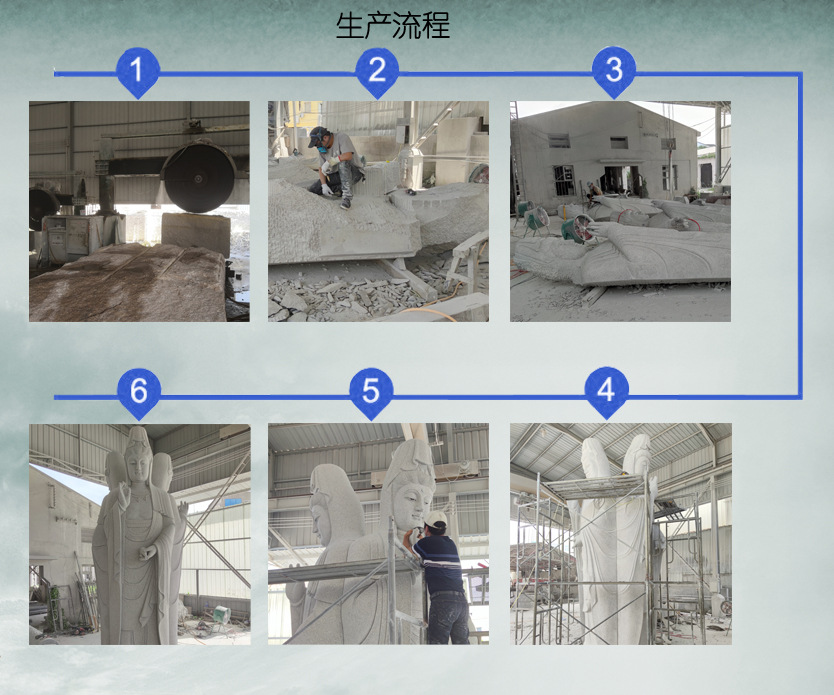 生产流程

1

2

3

6

5

4