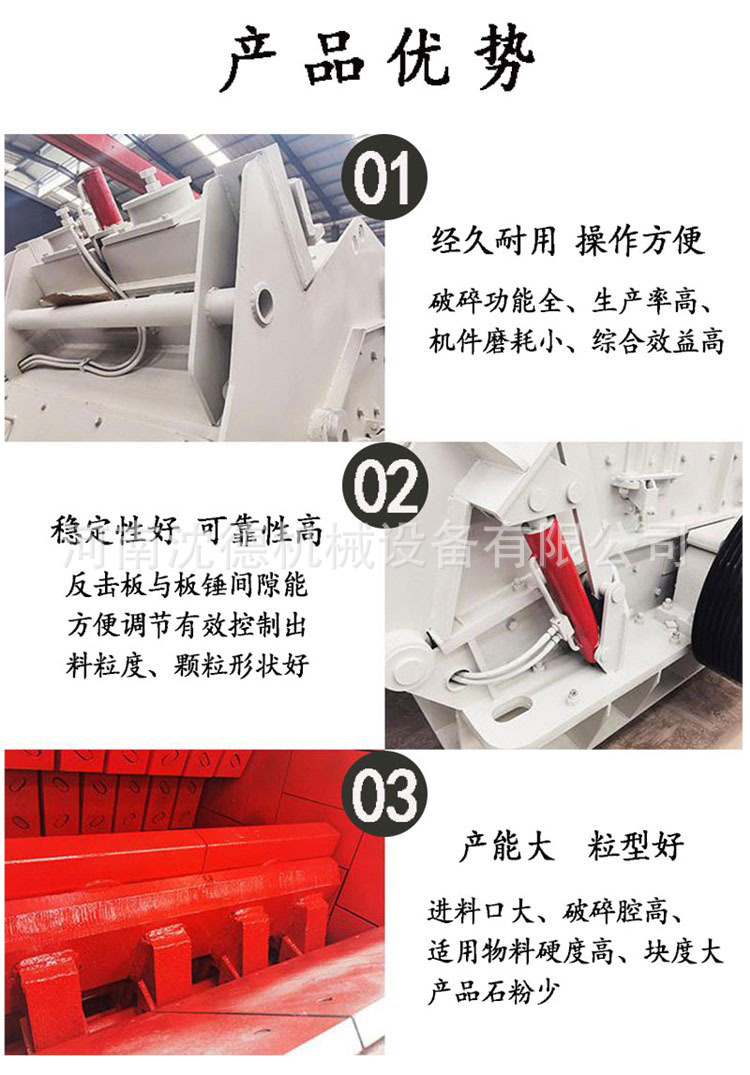 产品优势

01

经久耐用 操作方便

破碎功能全、生产率高、机件磨耗小、综合效益高

02

稳定性好 可靠性高

河南沈德机械设备有限公司

反击板与板锤间隙能方便调节有效控制出料粒度、颗粒形状好

03

产能大 粒型好

进料口大、破碎腔高、适用物料硬度高、块度大产品石粉少