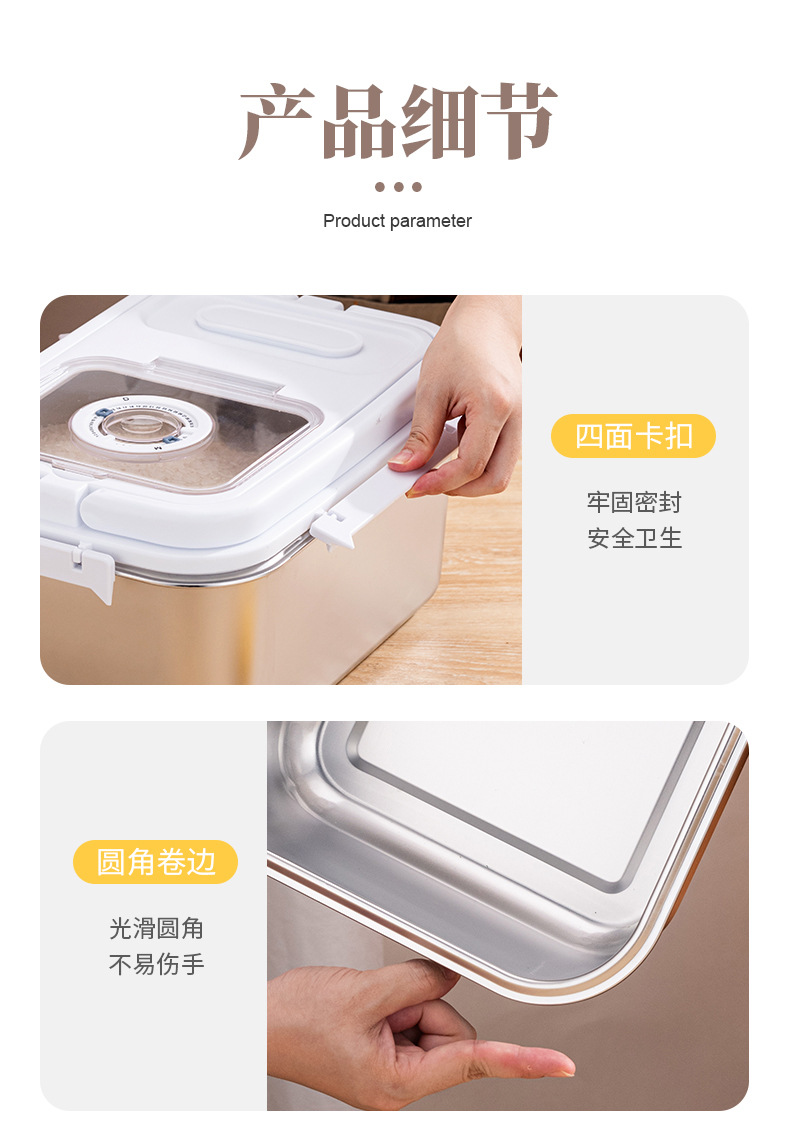 产品细节

Product parameter

四面卡扣

牢固密封
安全卫生

圆角卷边

光滑圆角
不易伤手