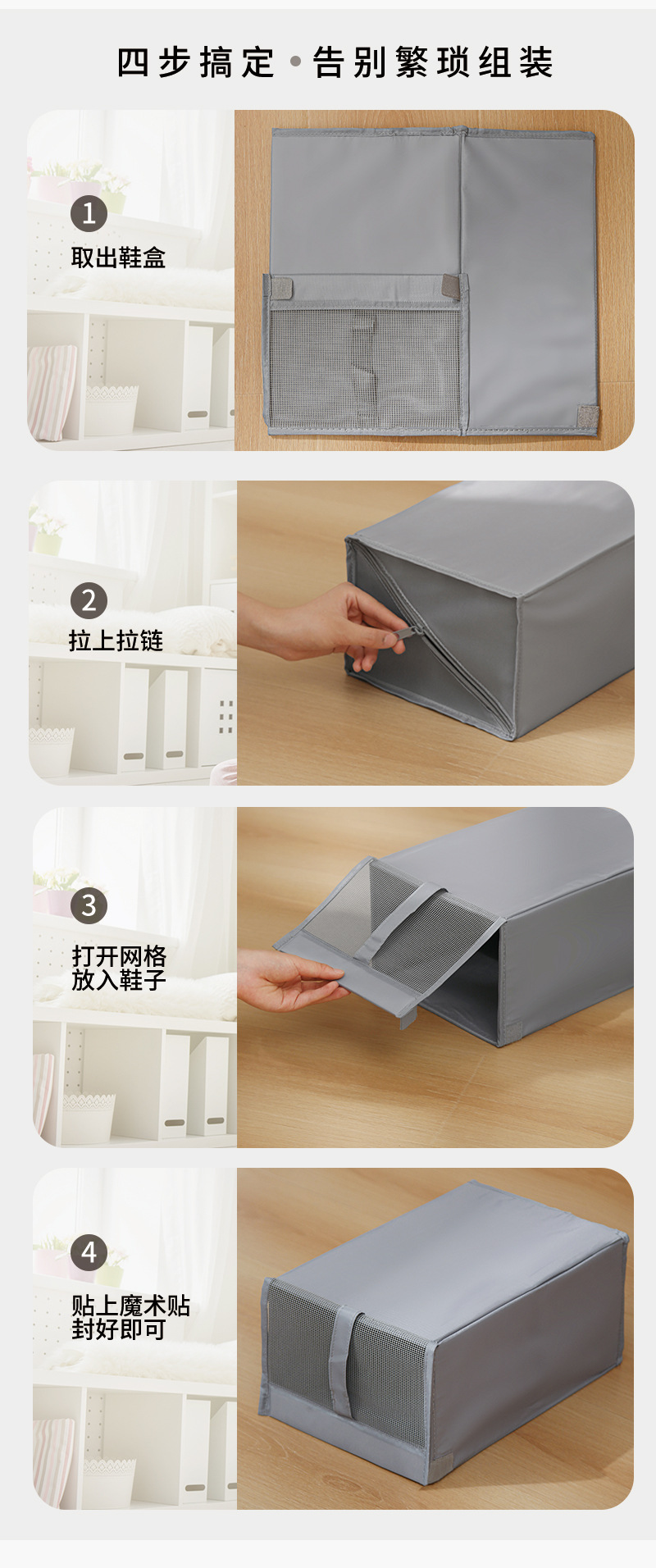 四步搞定 • 告别繁琐组装

1
取出鞋盒

2
拉上拉链

3
打开网格
放入鞋子

4
贴上魔术贴
封好即可