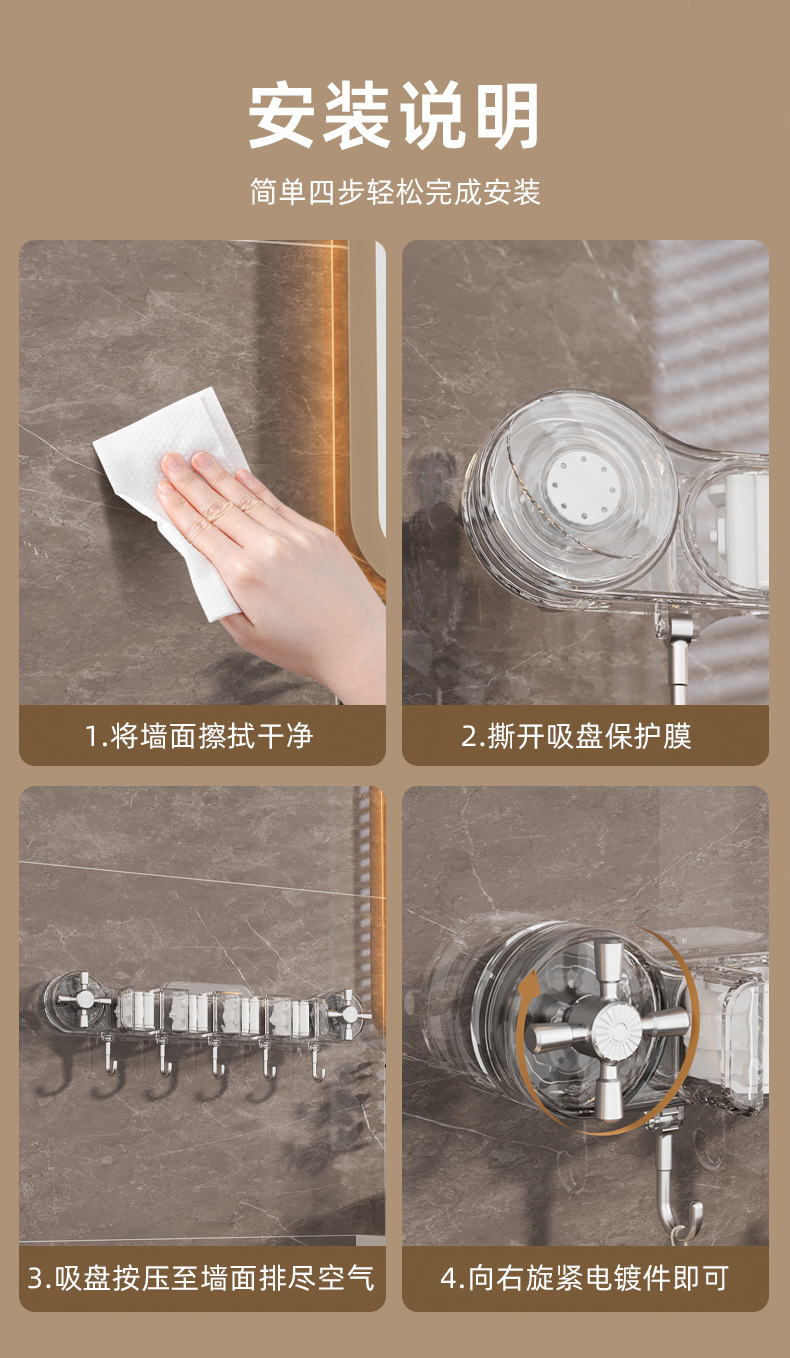 安装说明

简单四步轻松完成安装

1.将墙面擦拭干净

2.撕开吸盘保护膜

3.吸盘按压至墙面排尽空气

4.向右旋紧电镀件即可