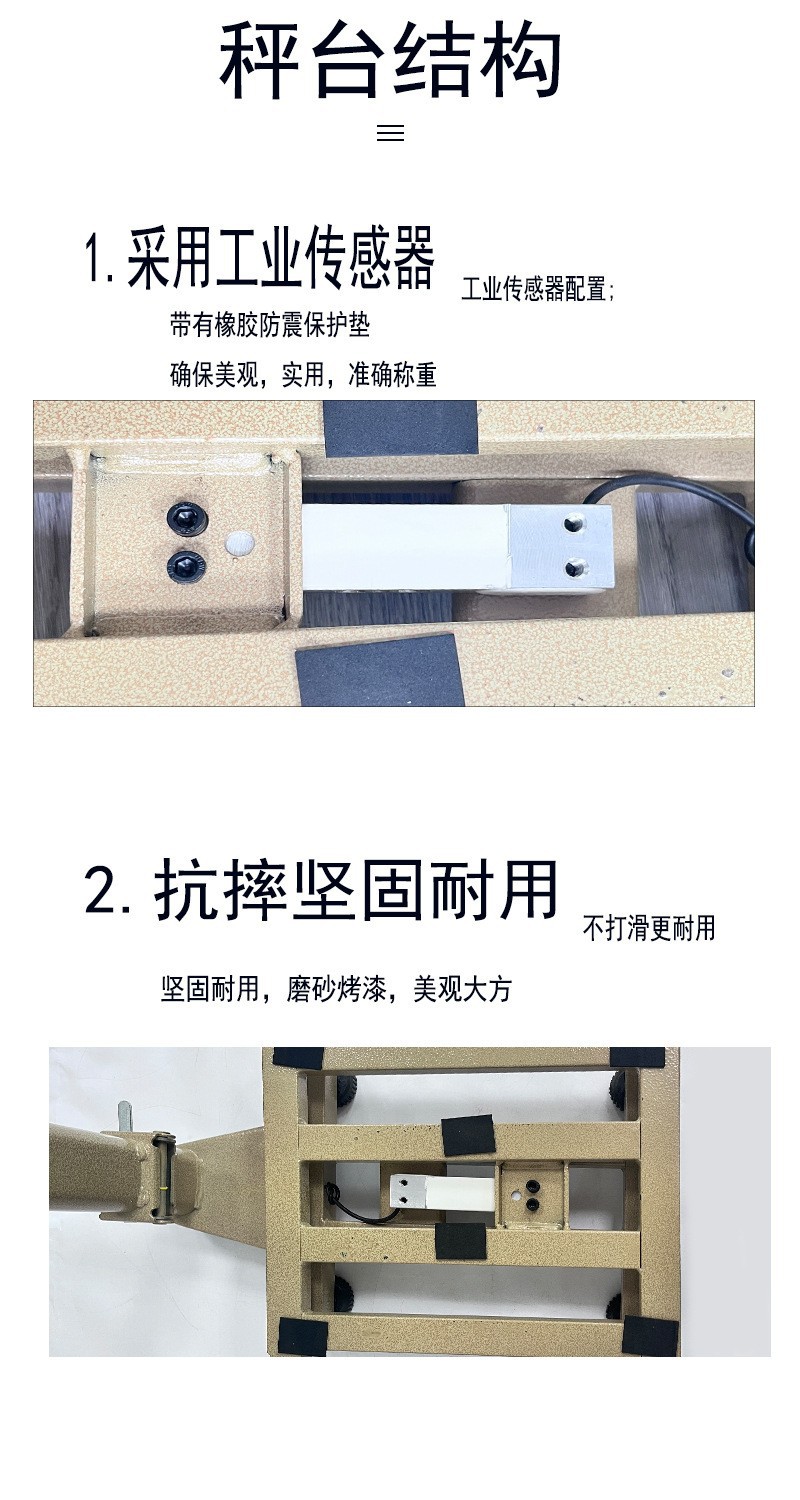 秤台结构

1.采用工业传感器 工业传感器配置;

带有橡胶防震保护垫

确保美观，实用，准确称重

2. 抗摔坚固耐用 不打滑更耐用

坚固耐用，磨砂烤漆，美观大方