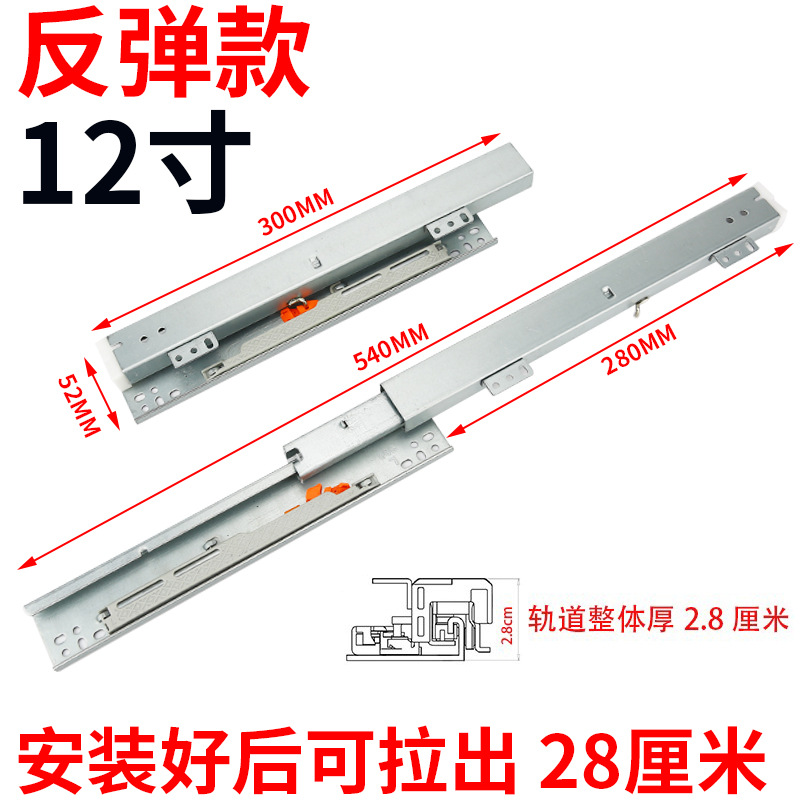 反弹款
12寸

300MM
52MM
540MM
280MM

2.8cm
轨道整体厚 2.8 厘米

安装好后可拉出 28厘米