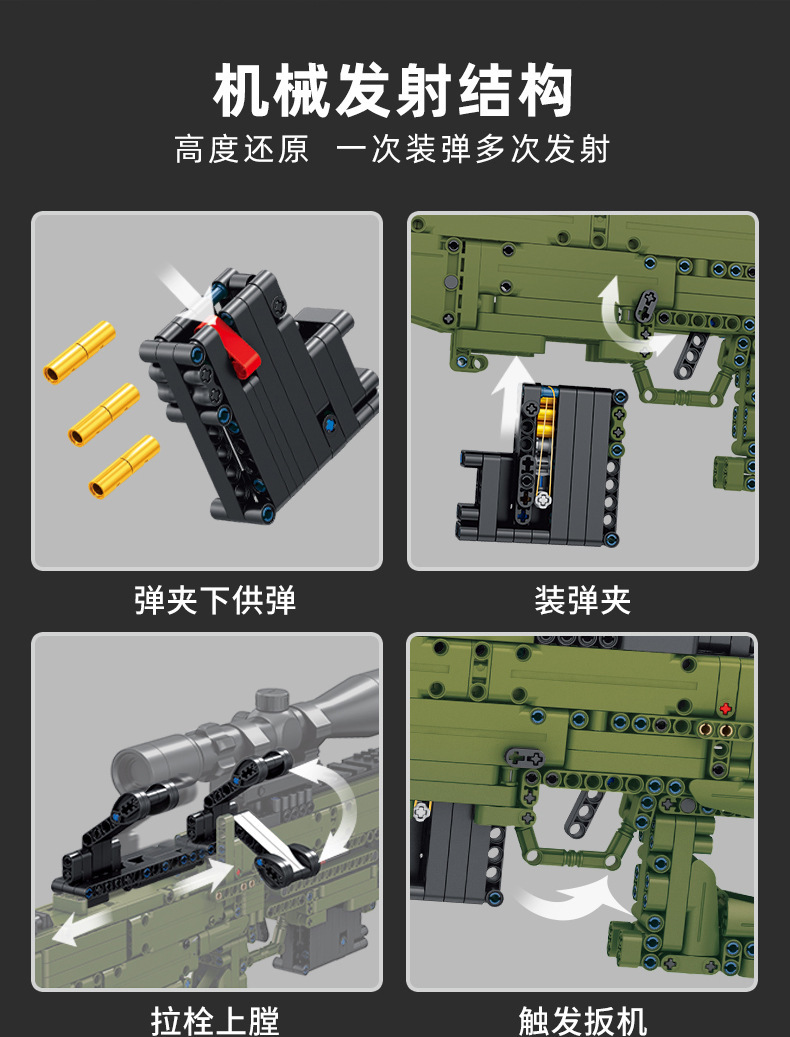 机械发射结构

高度还原 一次装弹多次发射

弹夹下供弹

装弹夹

拉栓上膛

触发扳机