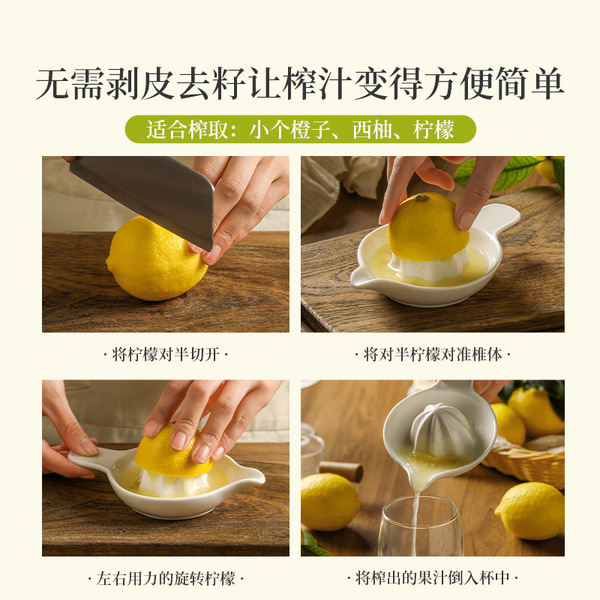 无需剥皮去籽让榨汁变得方便简单

适合榨取：小个橙子、西柚、柠檬

· 将柠檬对半切开 ·

· 将对半柠檬对准椎体 ·

· 左右用力的旋转柠檬 ·

· 将榨出的果汁倒入杯中 ·