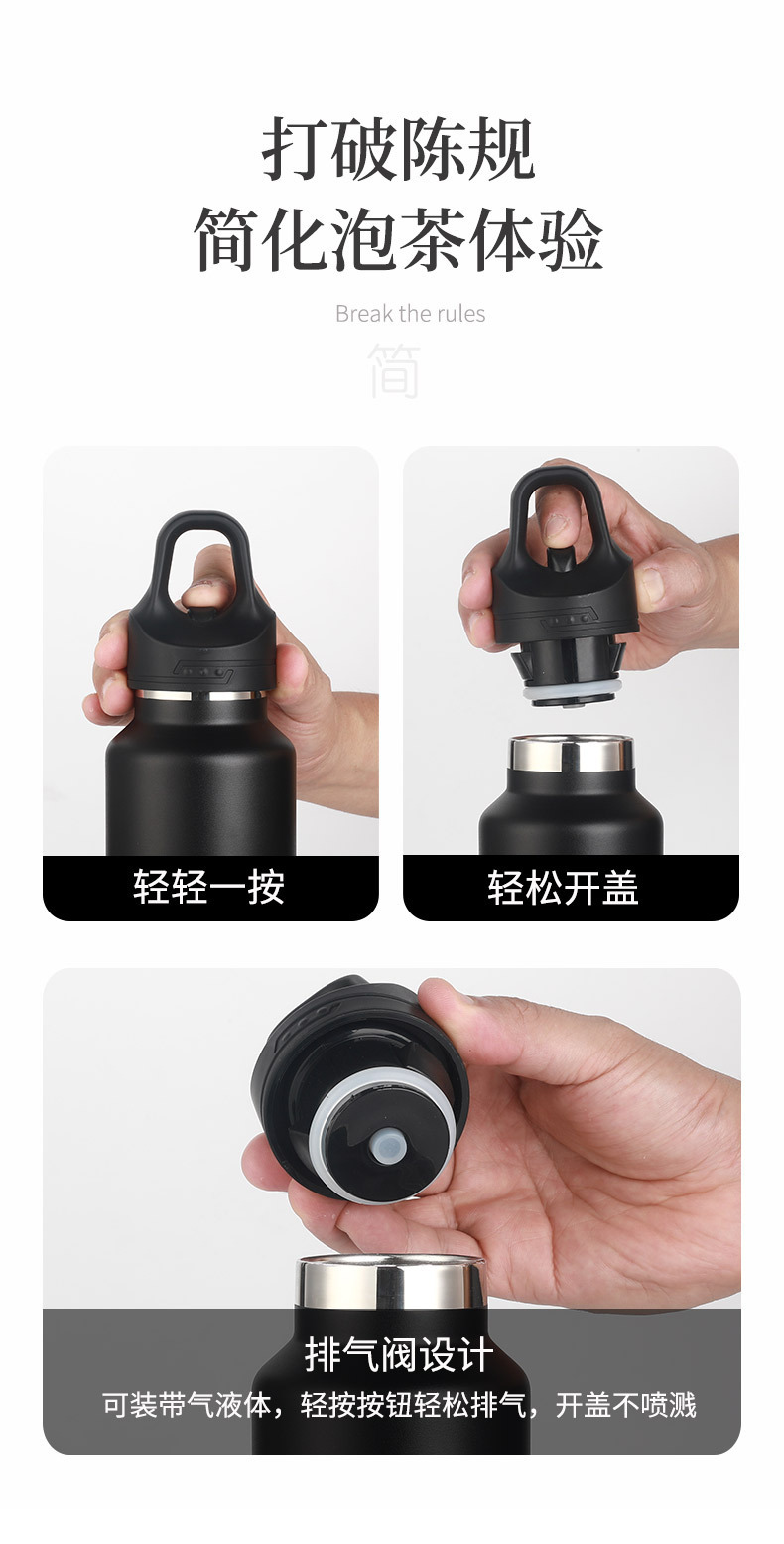 打破陈规
简化泡茶体验

Break the rules

简

轻轻一按

轻松开盖

排气阀设计

可装带气液体，轻按按钮轻松排气，开盖不喷溅