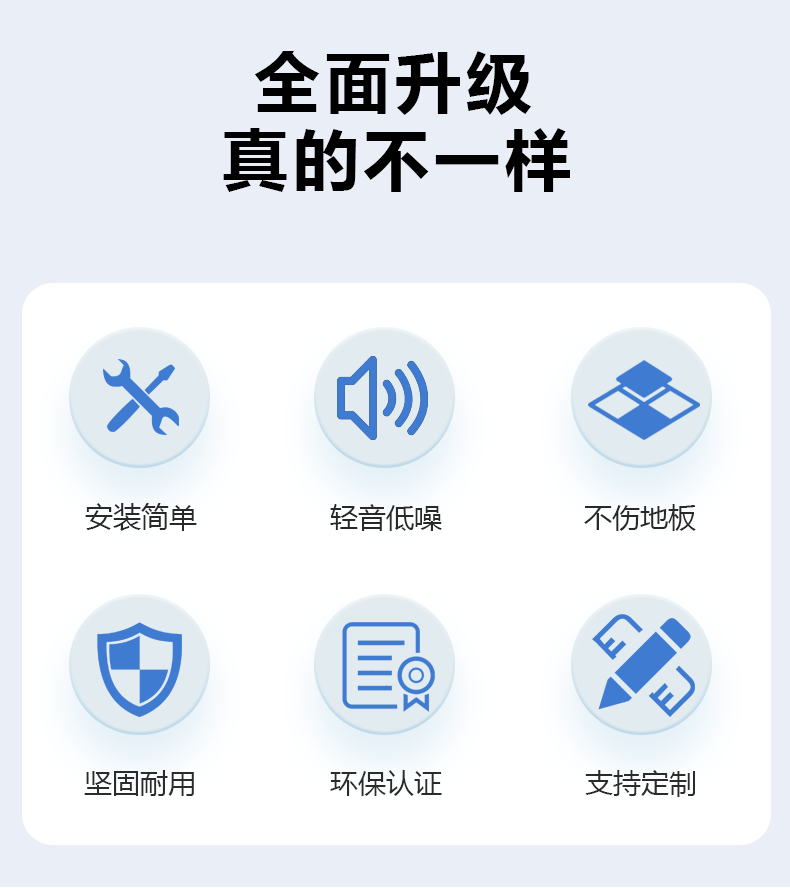 全面升级
真的不一样

安装简单

轻音低噪

不伤地板

坚固耐用

环保认证

支持定制