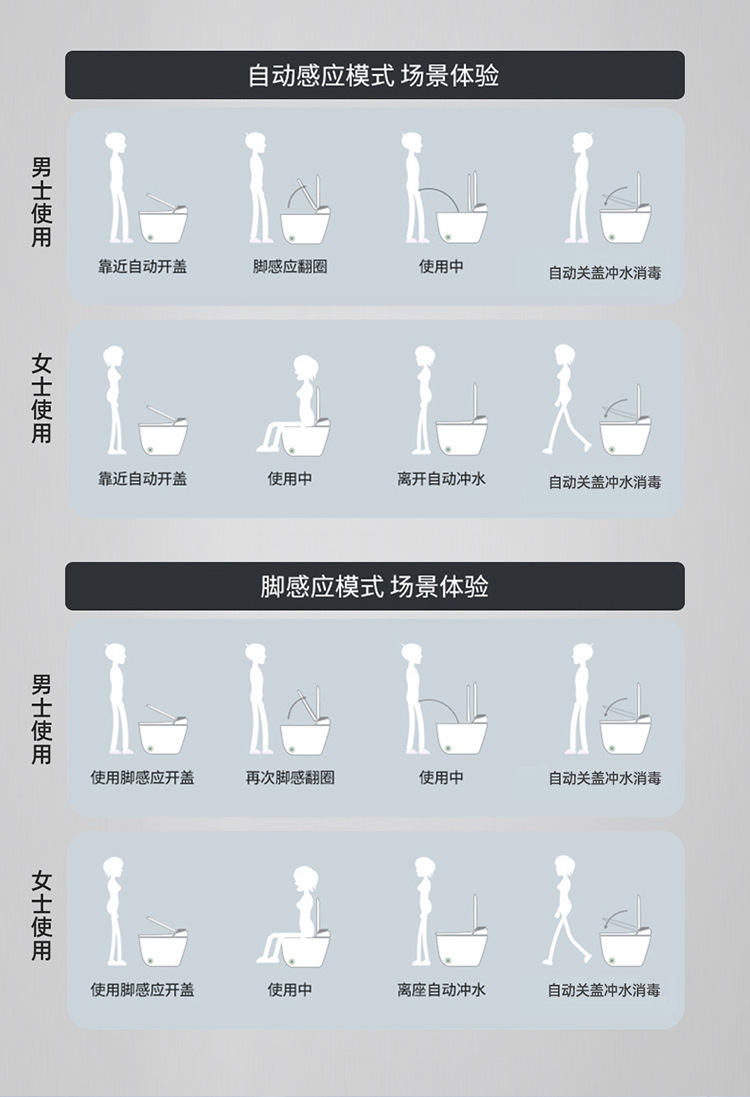 自动感应模式 场景体验

男士使用

靠近自动开盖　脚感应翻圈　使用中　自动关盖冲水消毒

女士使用

靠近自动开盖　使用中　离开自动冲水　自动关盖冲水消毒

脚感应模式 场景体验

男士使用

使用脚感应开盖　再次脚感翻圈　使用中　自动关盖冲水消毒

女士使用

使用脚感应开盖　使用中　离座自动冲水　自动关盖冲水消毒