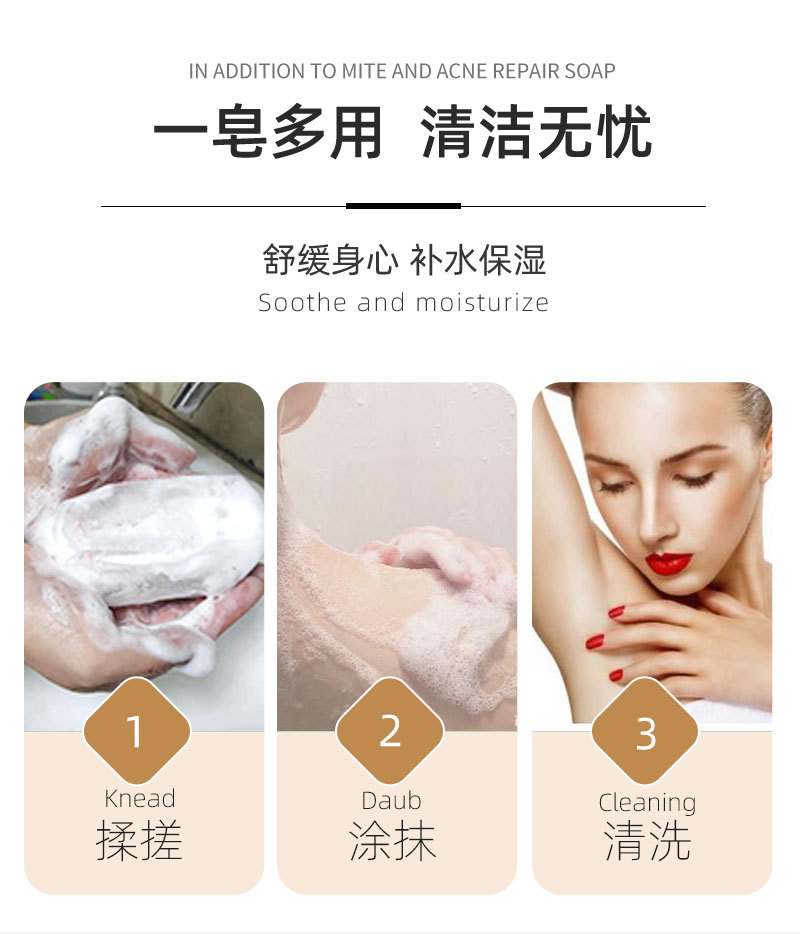 IN ADDITION TO MITE AND ACNE REPAIR SOAP

一皂多用 清洁无忧

舒缓身心 补水保湿
Soothe and moisturize

1
Knead
揉搓

2
Daub
涂抹

3
Cleaning
清洗