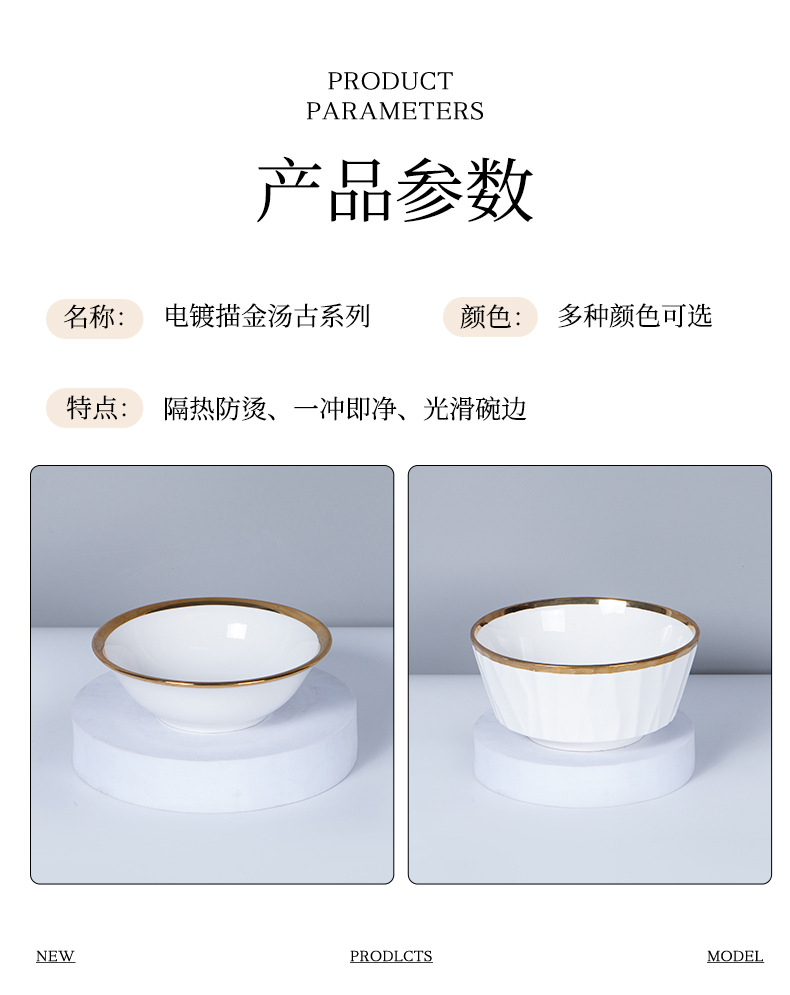 PRODUCT
PARAMETERS

产品参数

名称: 电镀描金汤古系列

颜色: 多种颜色可选

特点: 隔热防烫、一冲即净、光滑碗边

NEW

PRODLCTS

MODEL