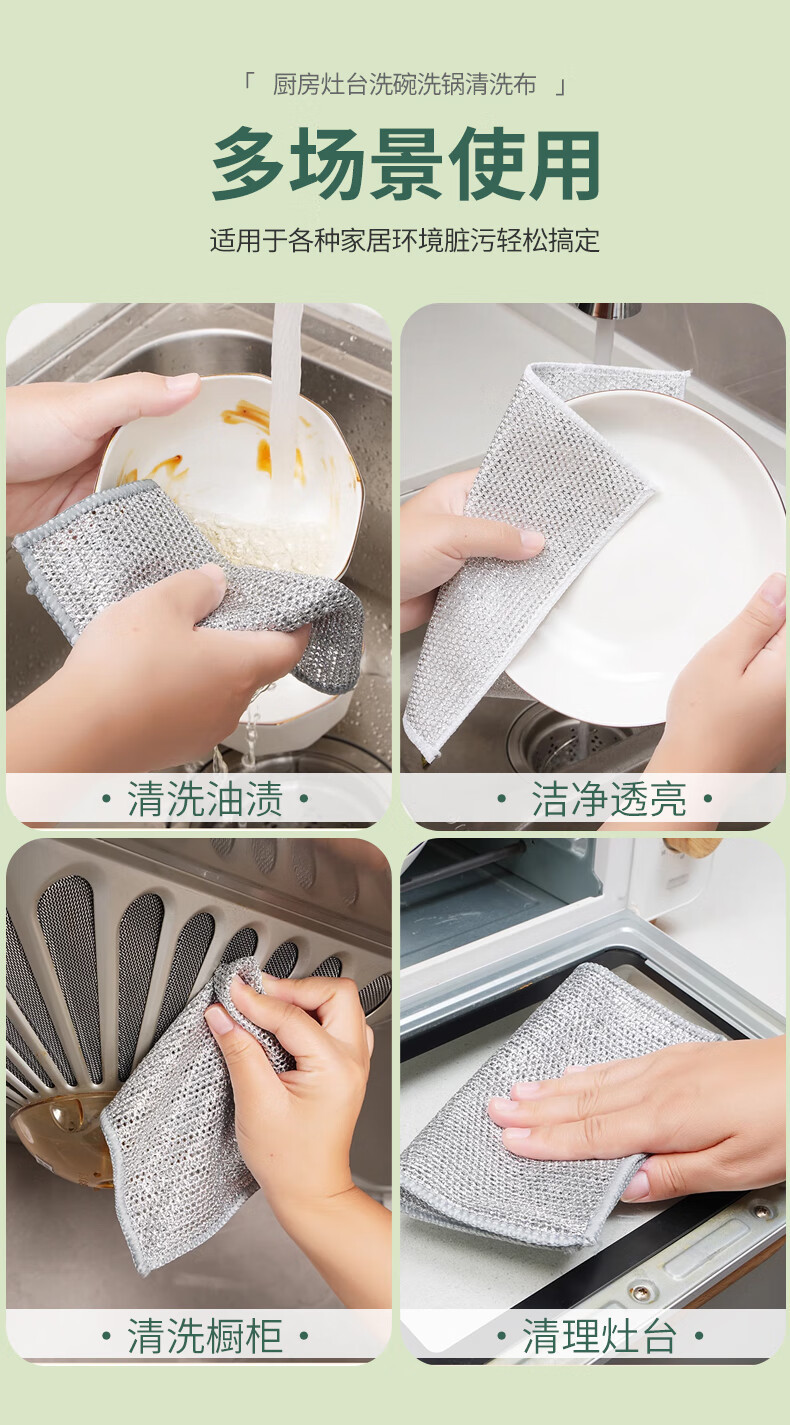 「 厨房灶台洗碗洗锅清洗布 」

多场景使用

适用于各种家居环境脏污轻松搞定

• 清洗油渍 •

• 洁净透亮 •

• 清洗橱柜 •

• 清理灶台 •