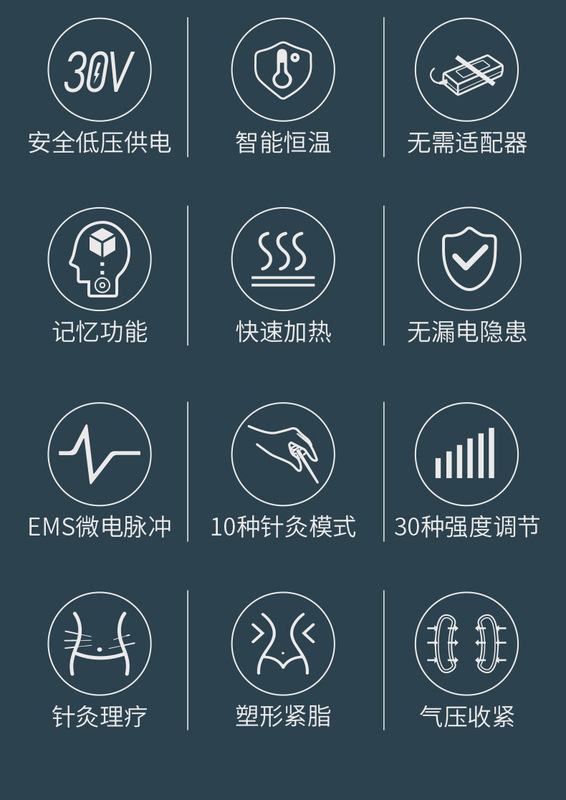 30V
安全低压供电

智能恒温

无需适配器

记忆功能

快速加热

无漏电隐患

EMS微电脉冲

10种针灸模式

30种强度调节

针灸理疗

塑形紧脂

气压收紧