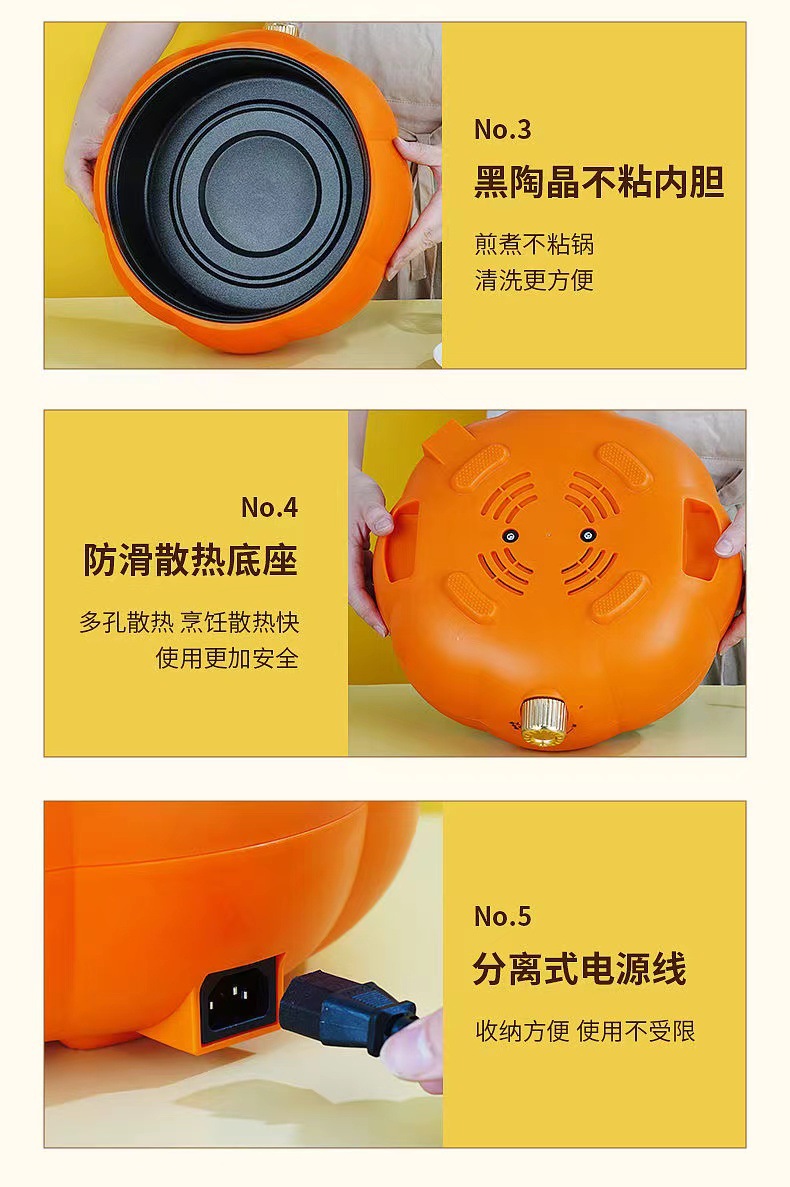 No.3
黑陶晶不粘内胆

煎煮不粘锅
清洗更方便

No.4
防滑散热底座

多孔散热 烹饪散热快
使用更加安全

No.5
分离式电源线

收纳方便 使用不受限