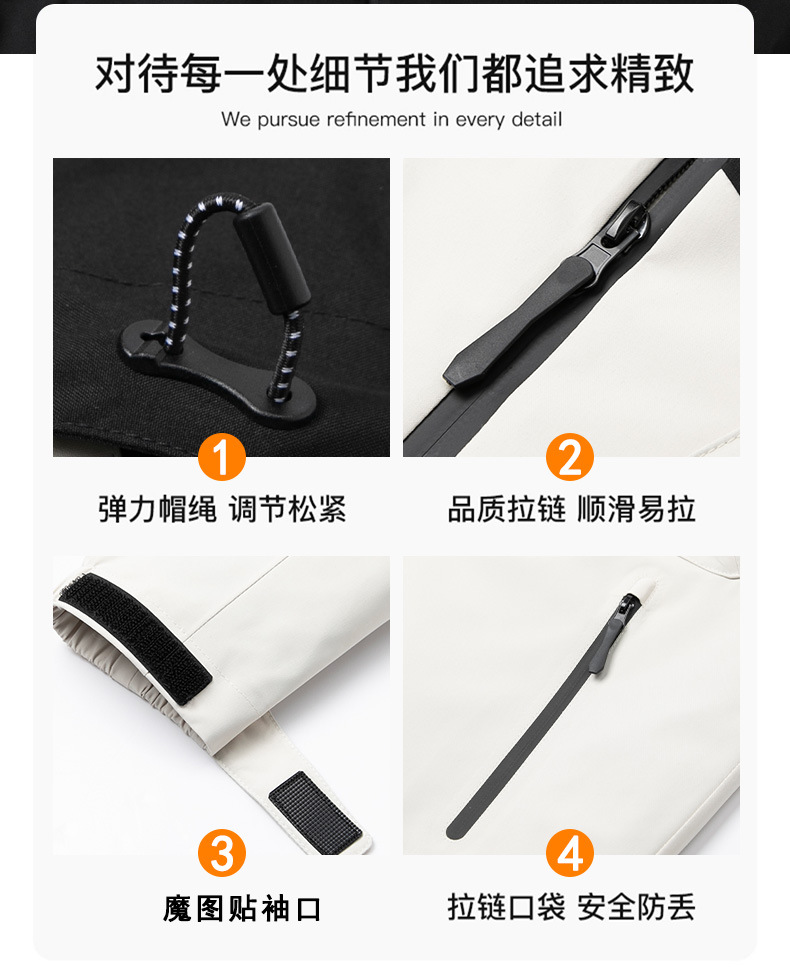 对待每一处细节我们都追求精致

We pursue refinement in every detail

1

弹力帽绳 调节松紧

2

品质拉链 顺滑易拉

3

魔图贴袖口

4

拉链口袋 安全防丢