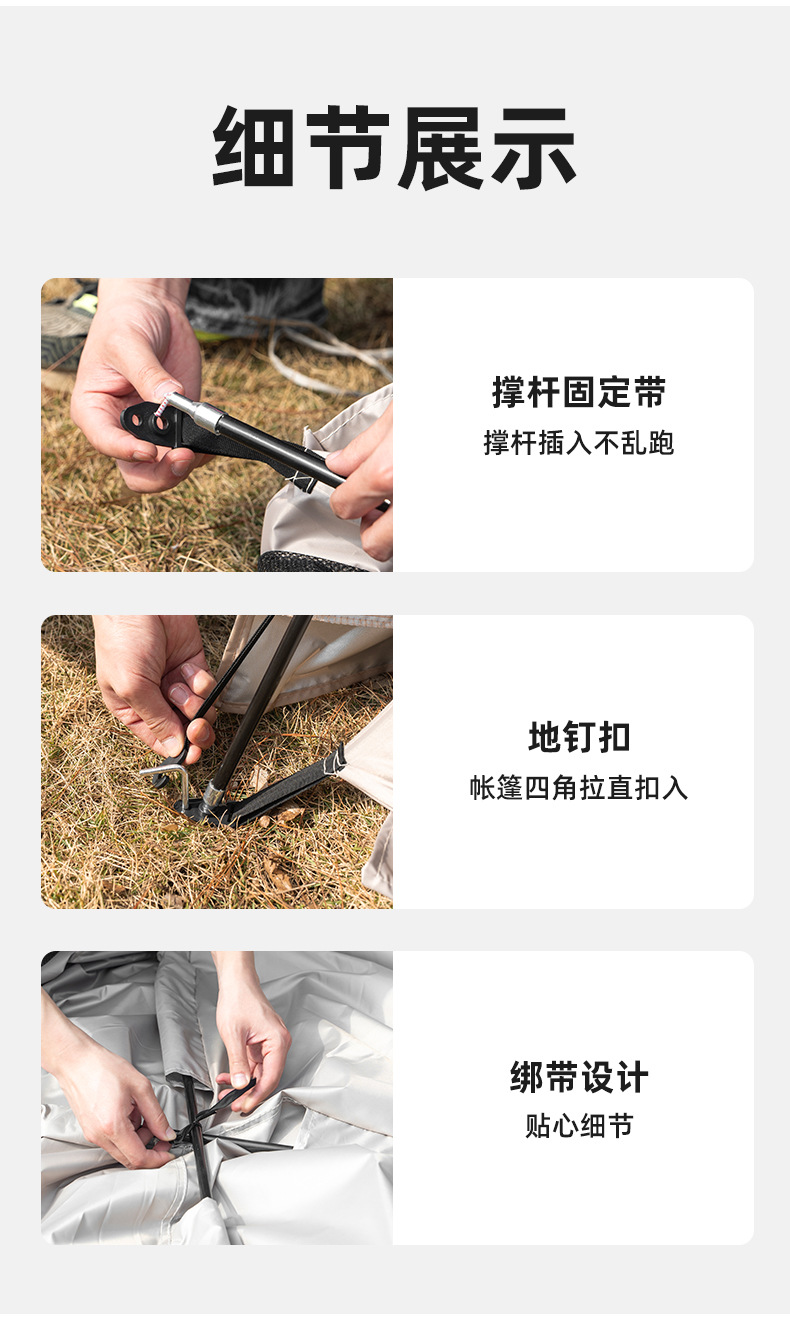 细节展示

撑杆固定带
撑杆插入不乱跑

地钉扣
帐篷四角拉直扣入

绑带设计
贴心细节