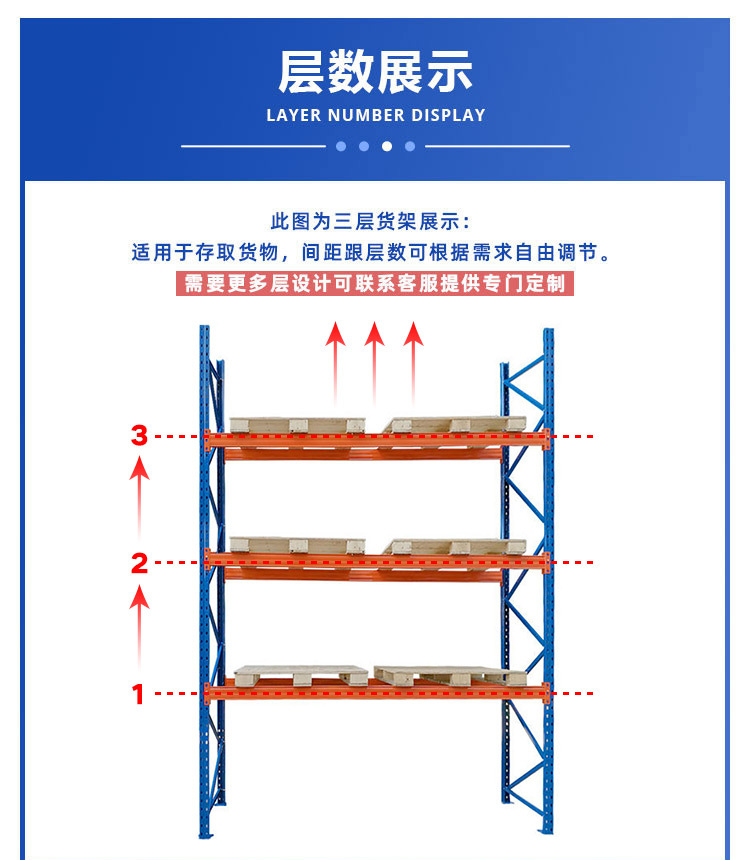 层数展示

LAYER NUMBER DISPLAY

此图为三层货架展示：

适用于存取货物，间距跟层数可根据需求自由调节。

需要更多层设计可联系客服提供专门定制

3

2

1