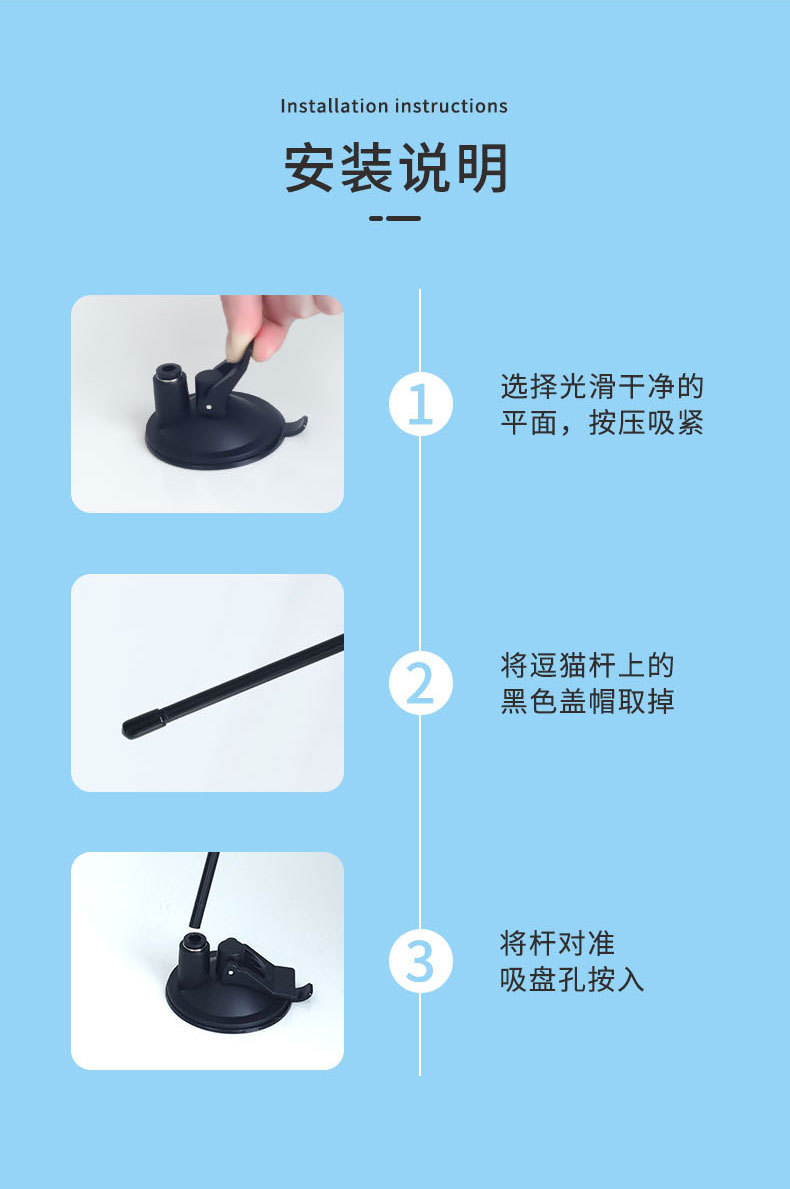 Installation instructions

安装说明

1

选择光滑干净的平面，按压吸紧

2

将逗猫杆上的黑色盖帽取掉

3

将杆对准吸盘孔按入